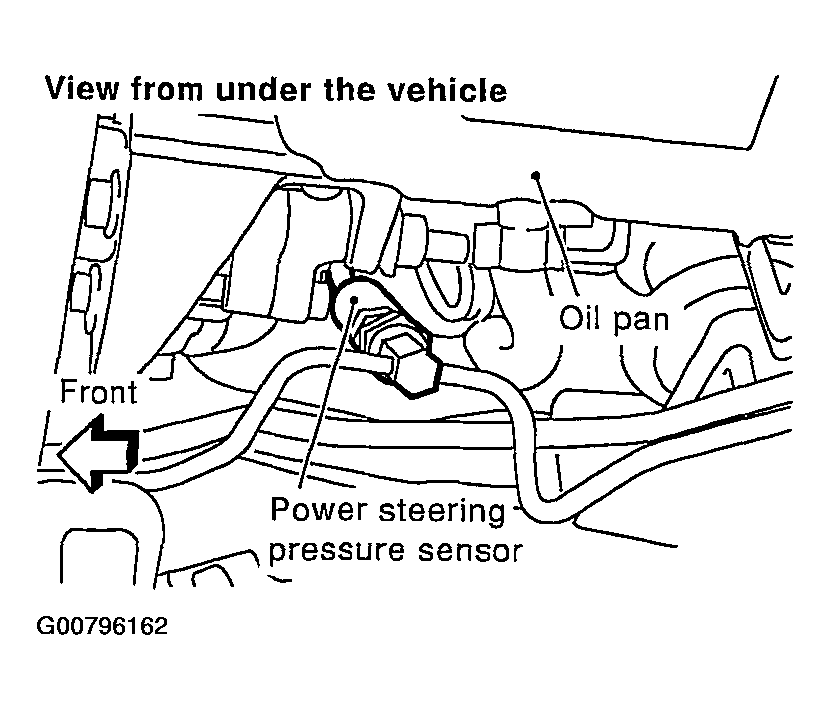 View from under the vehicle

Oil pan

Front

Power steering pressure sensor

G00796162