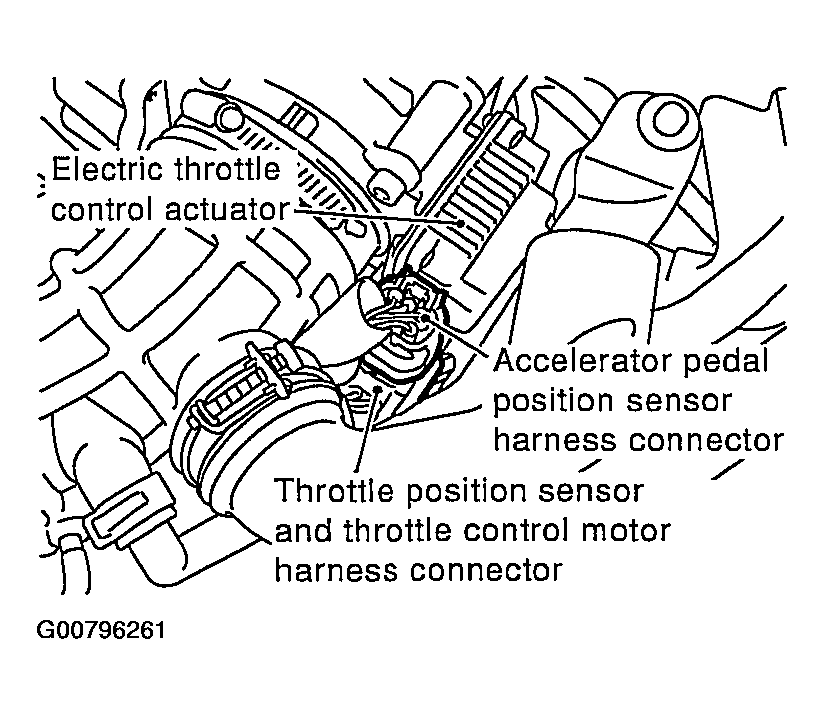 Electric throttle control actuator

Accelerator pedal position sensor harness connector

Throttle position sensor and throttle control motor harness connector

G00796261