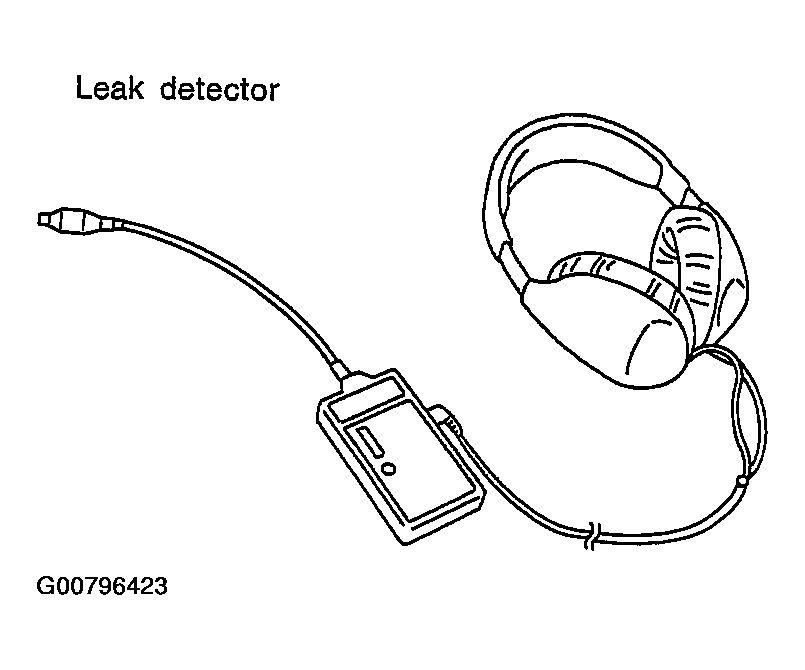 Leak detector

G00796423