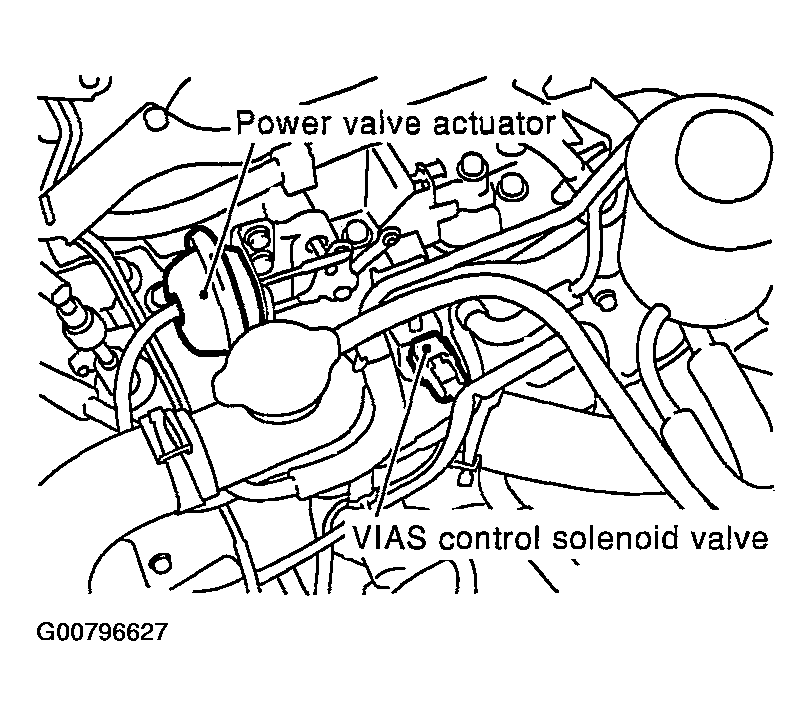 Power valve actuator

VIAS control solenoid valve

G00796627