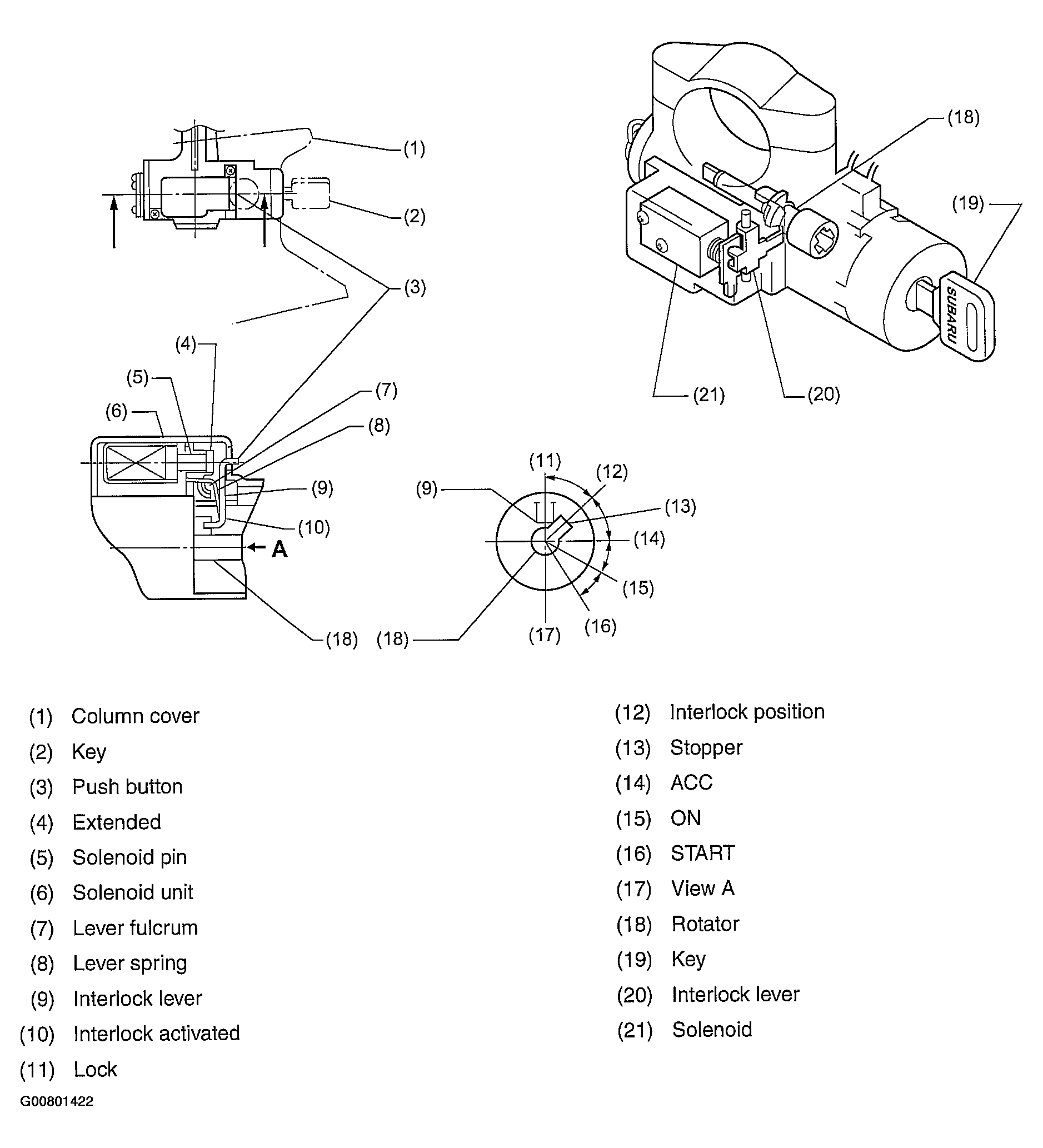 (1)
(2)
(3)
(4)
(5)
(6)
(7)
(8)
(9)
(10)
A
(18)
(18)
(9)
(11)
(12)
(13)
(14)
(15)
(16)
(17)
(18)
(19)
SUBARU
(21)
(20)

(1) Column cover
(2) Key
(3) Push button
(4) Extended
(5) Solenoid pin
(6) Solenoid unit
(7) Lever fulcrum
(8) Lever spring
(9) Interlock lever
(10) Interlock activated
(11) Lock

(12) Interlock position
(13) Stopper
(14) ACC
(15) ON
(16) START
(17) View A
(18) Rotator
(19) Key
(20) Interlock lever
(21) Solenoid

G00801422