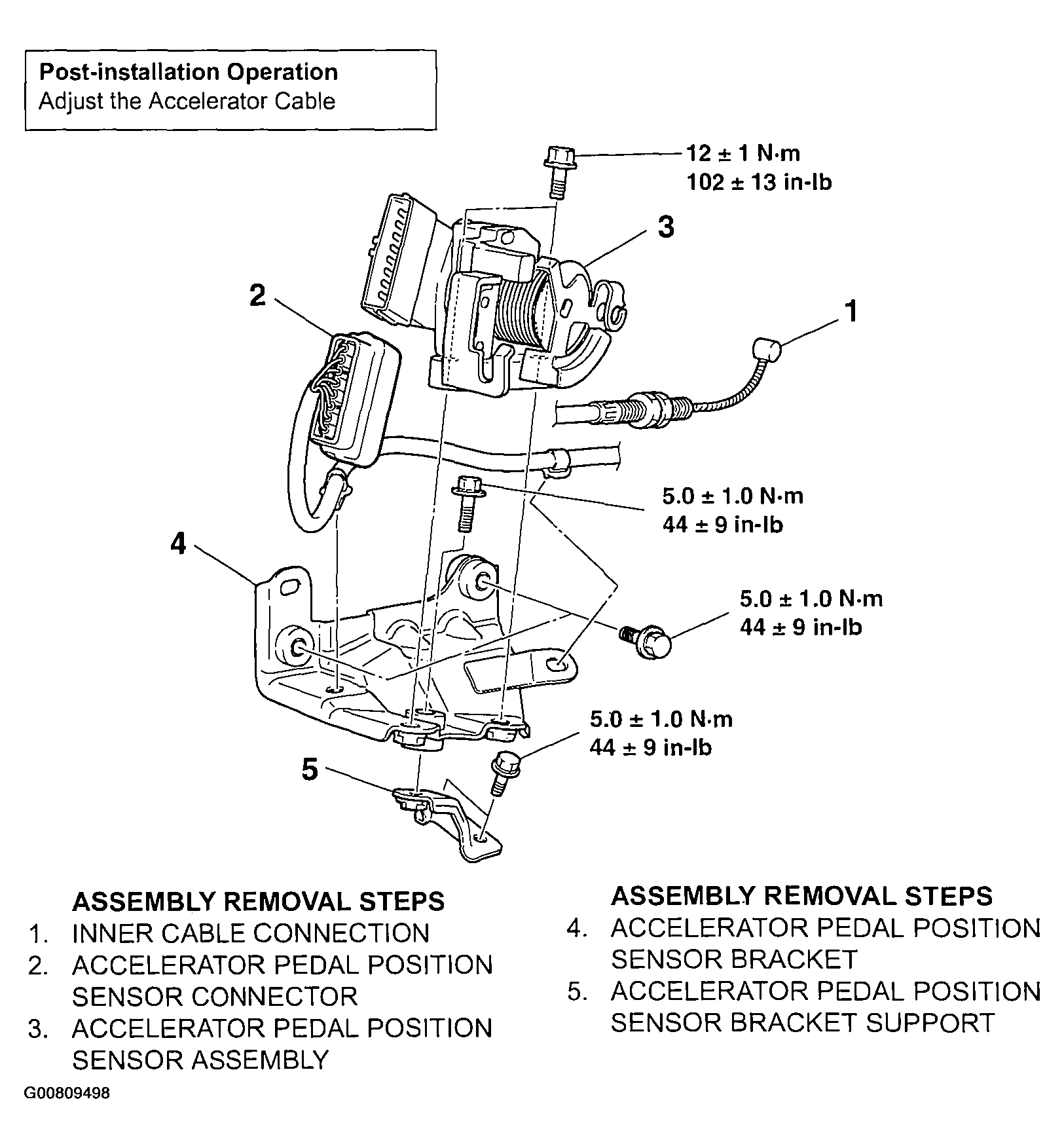 Post-installation Operation
Adjust the Accelerator Cable

12 ± 1 N·m
102 ± 13 in-lb

3

2

1

5.0 ± 1.0 N·m
44 ± 9 in-lb

4

5.0 ± 1.0 N·m
44 ± 9 in-lb

5.0 ± 1.0 N·m
44 ± 9 in-lb

5

ASSEMBLY REMOVAL STEPS
1. INNER CABLE CONNECTION
2. ACCELERATOR PEDAL POSITION SENSOR CONNECTOR
3. ACCELERATOR PEDAL POSITION SENSOR ASSEMBLY

ASSEMBLY REMOVAL STEPS
4. ACCELERATOR PEDAL POSITION SENSOR BRACKET
5. ACCELERATOR PEDAL POSITION SENSOR BRACKET SUPPORT

G00809498