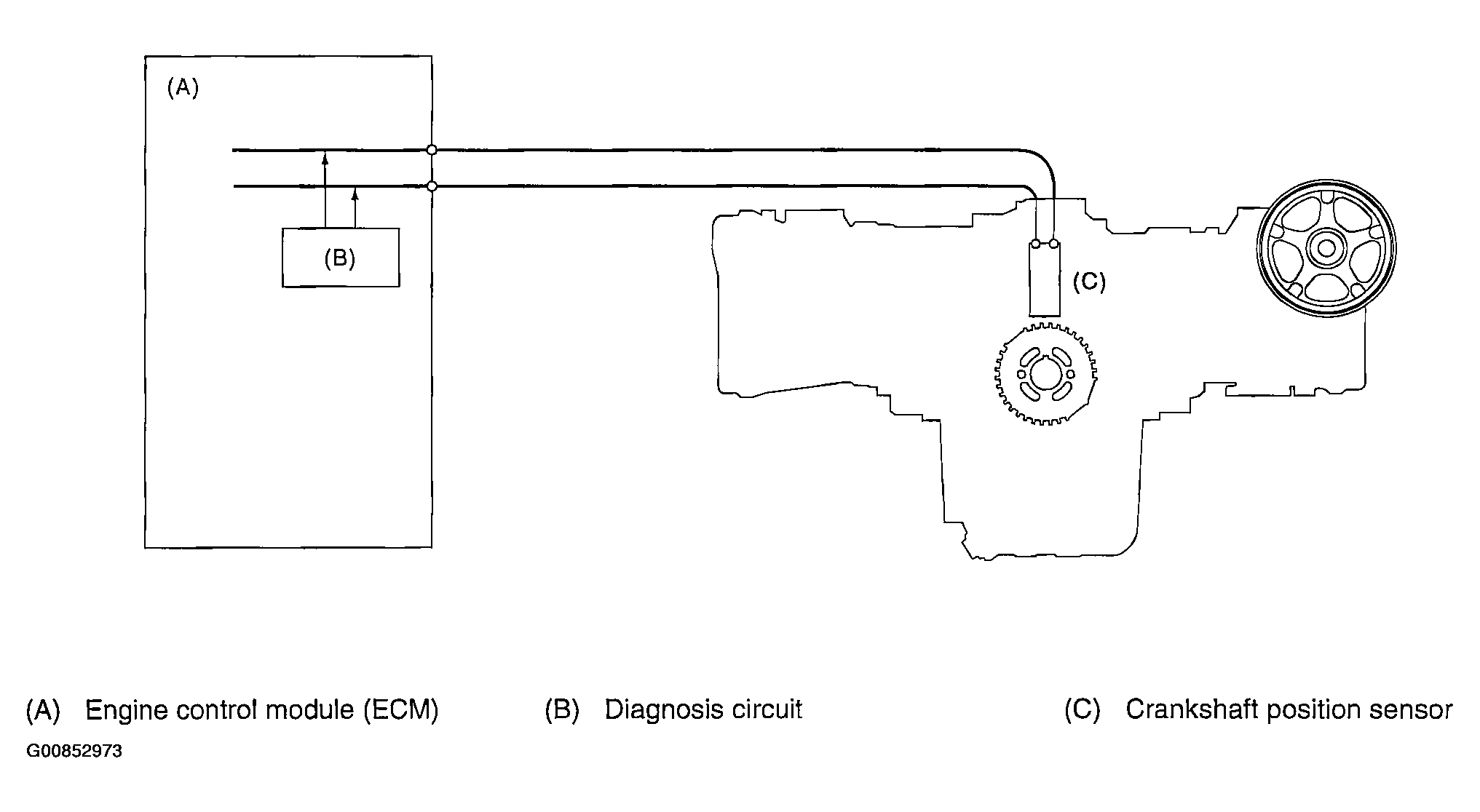 (A)

(B)

(C)

(A) Engine control module (ECM)

(B) Diagnosis circuit

(C) Crankshaft position sensor

G00852973