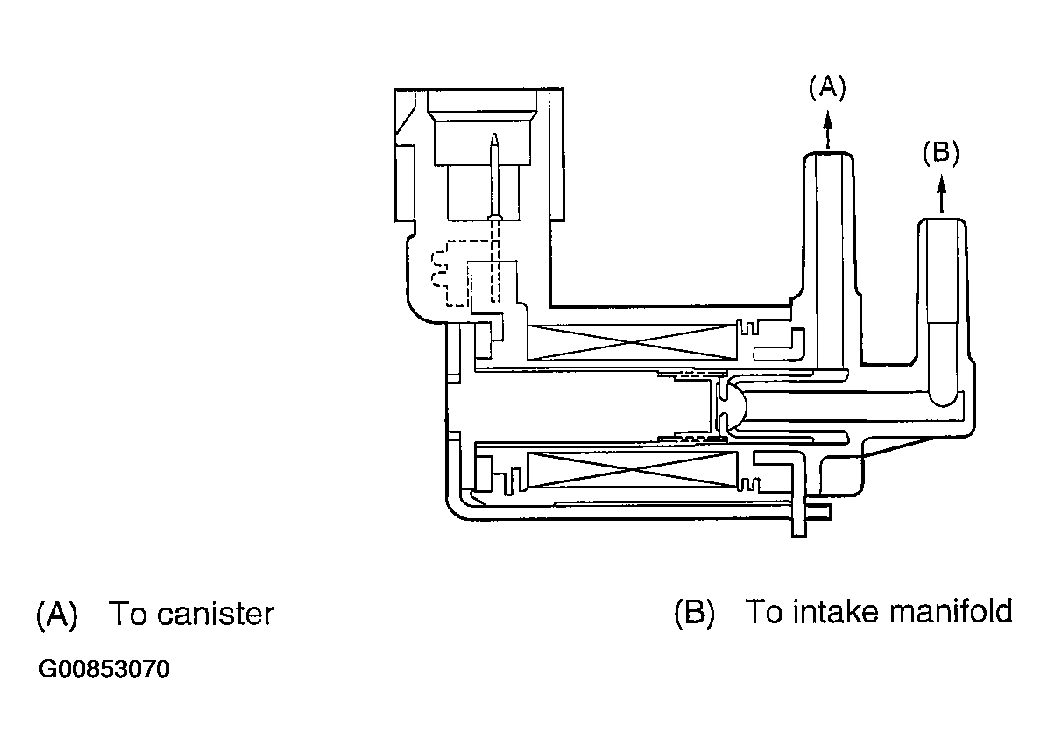 (A)

(B)

(A) To canister

(B) To intake manifold

G00853070