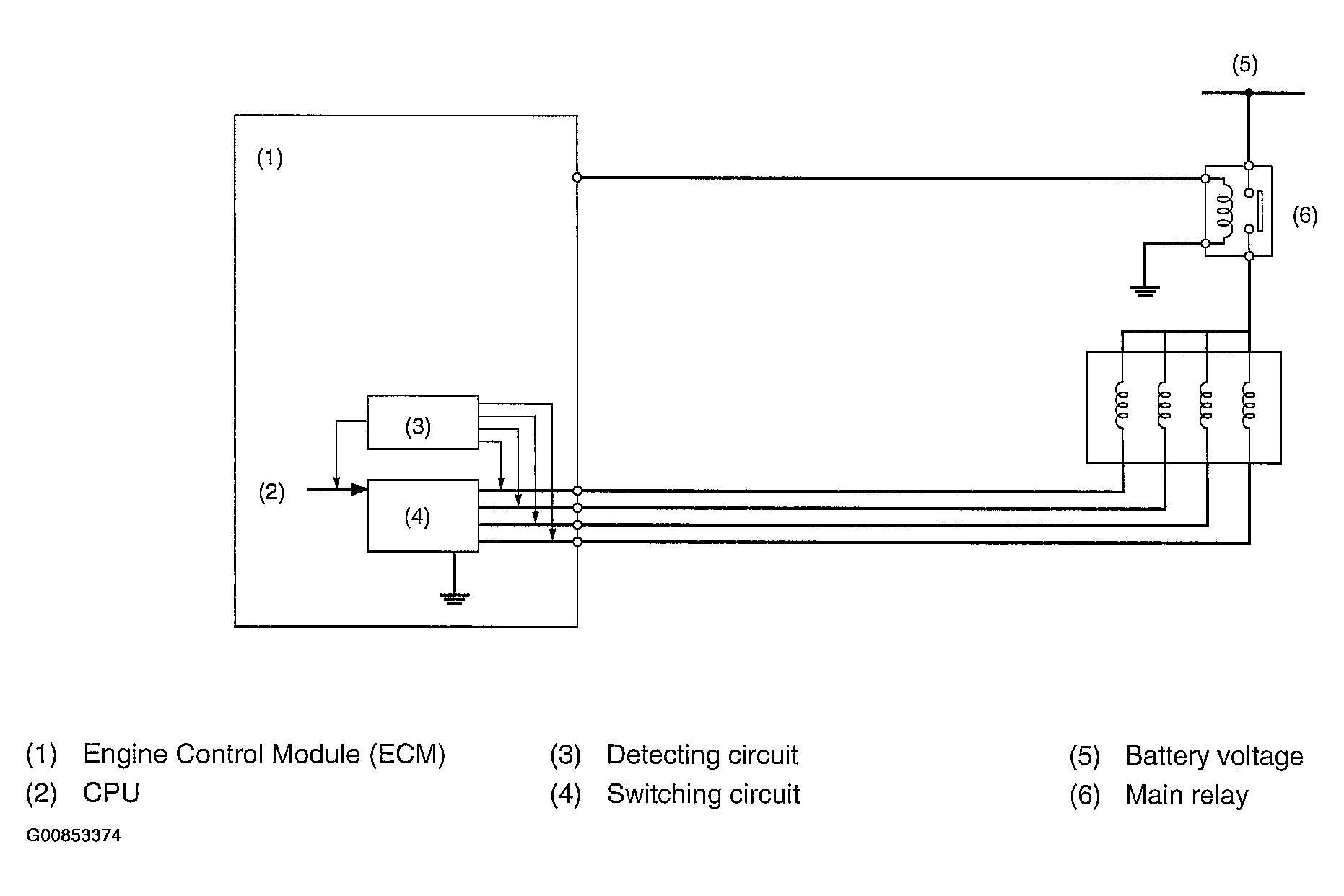 (5)

(1)

(6)

(3)

(2)

(4)

(1) Engine Control Module (ECM)
(2) CPU

(3) Detecting circuit
(4) Switching circuit

(5) Battery voltage
(6) Main relay

G00853374