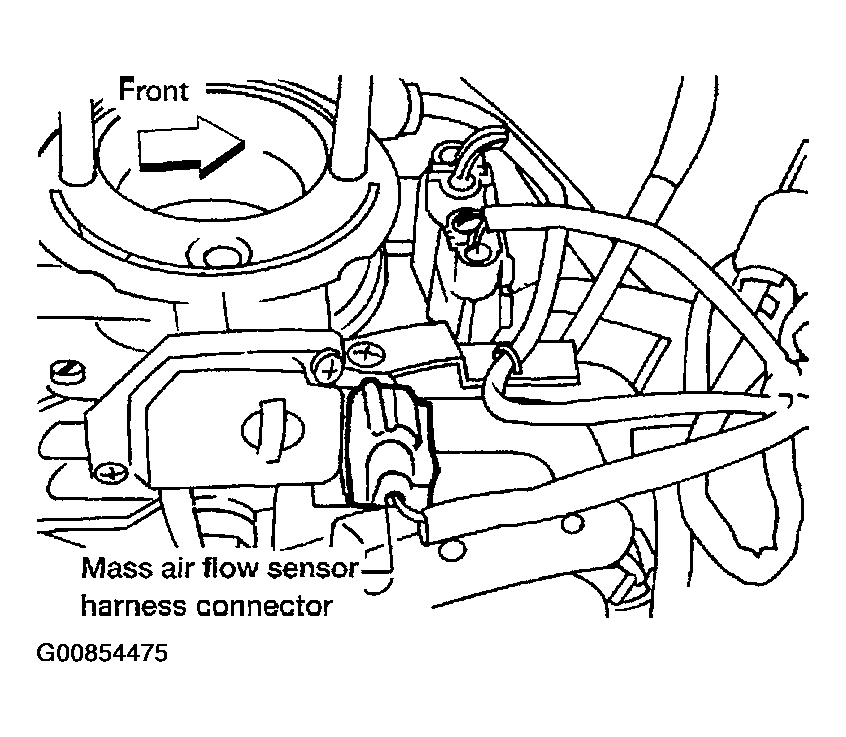 Front

Mass air flow sensor harness connector

G00854475