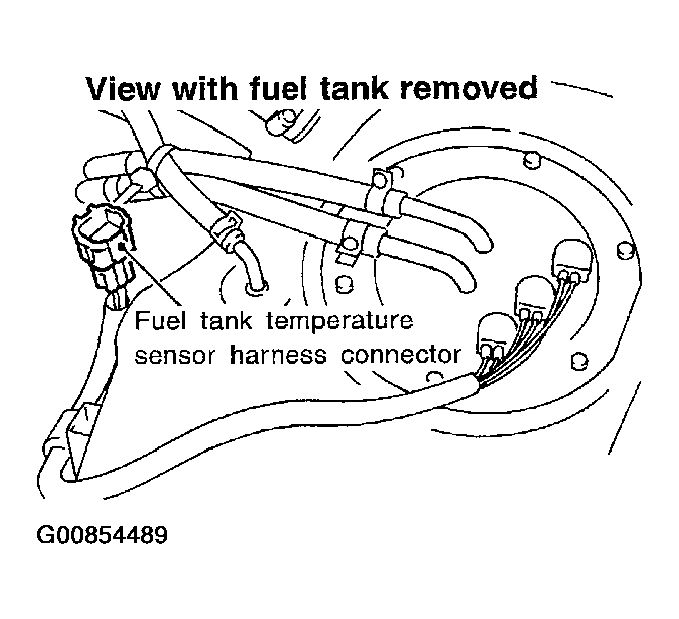 View with fuel tank removed

Fuel tank temperature sensor harness connector

G00854489