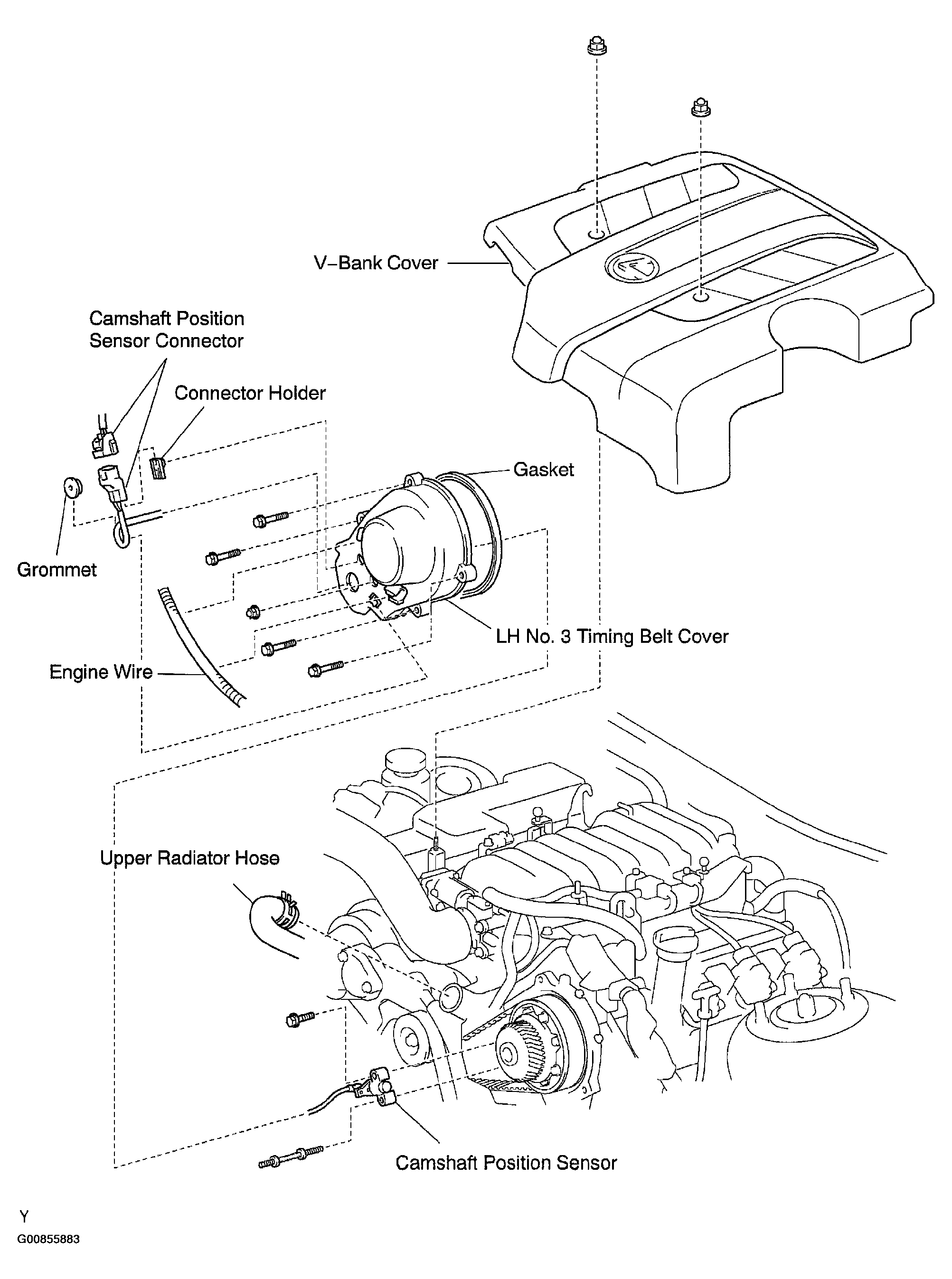 V–Bank Cover

Camshaft Position Sensor Connector

Connector Holder

Gasket

Grommet

LH No. 3 Timing Belt Cover

Engine Wire

Upper Radiator Hose

Camshaft Position Sensor

Y

G00855883