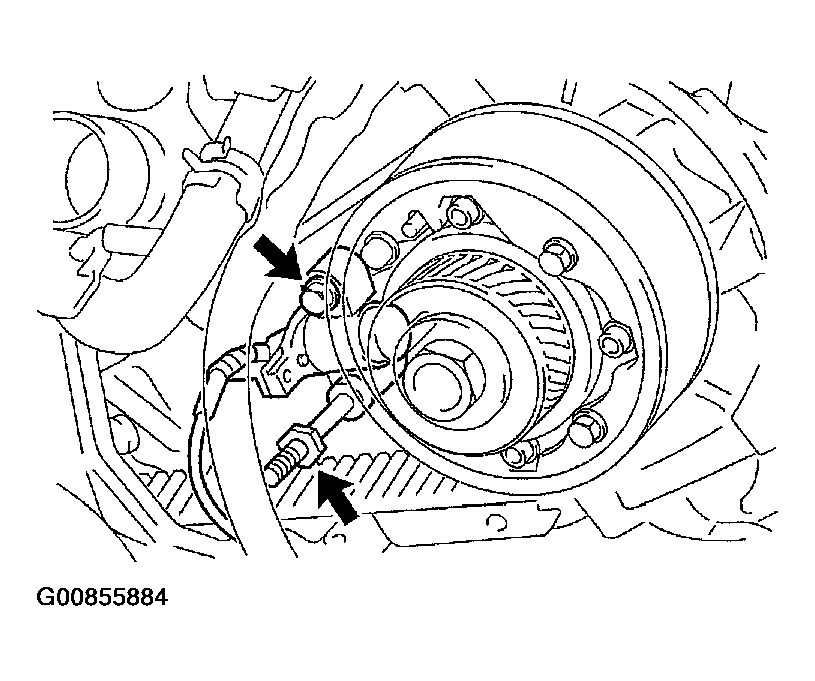 G00855884