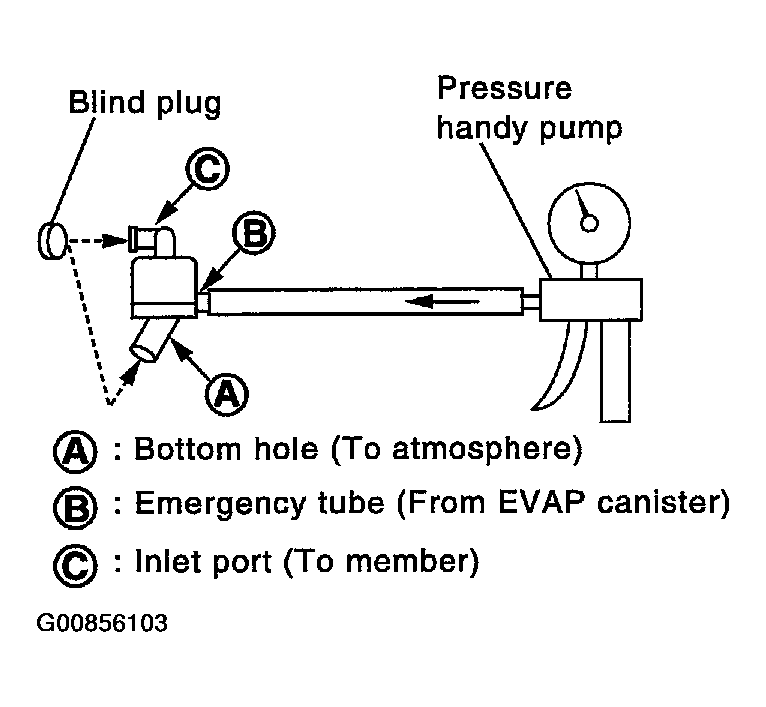 Blind plug

Pressure handy pump

C

B

A

A : Bottom hole (To atmosphere)

B : Emergency tube (From EVAP canister)

C : Inlet port (To member)

G00856103