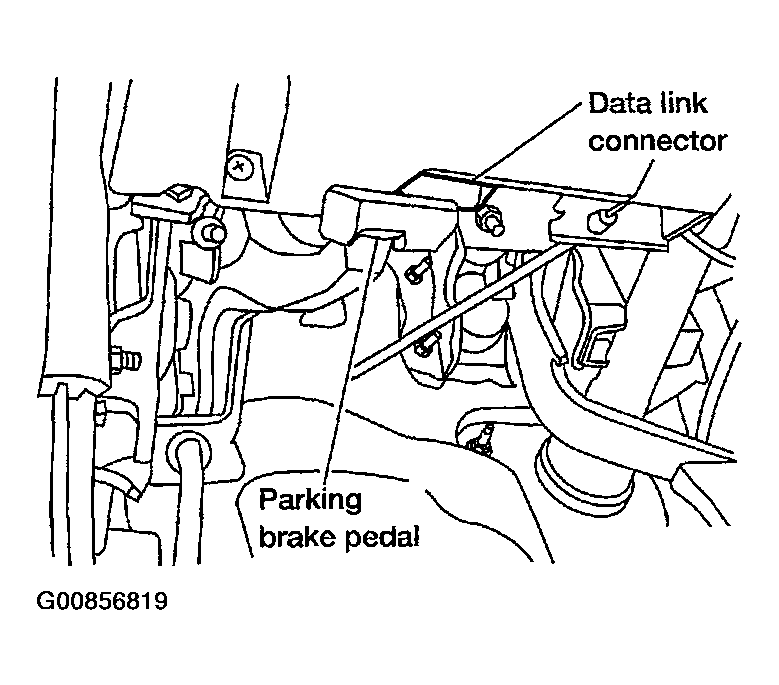 Data link connector

Parking brake pedal

G00856819