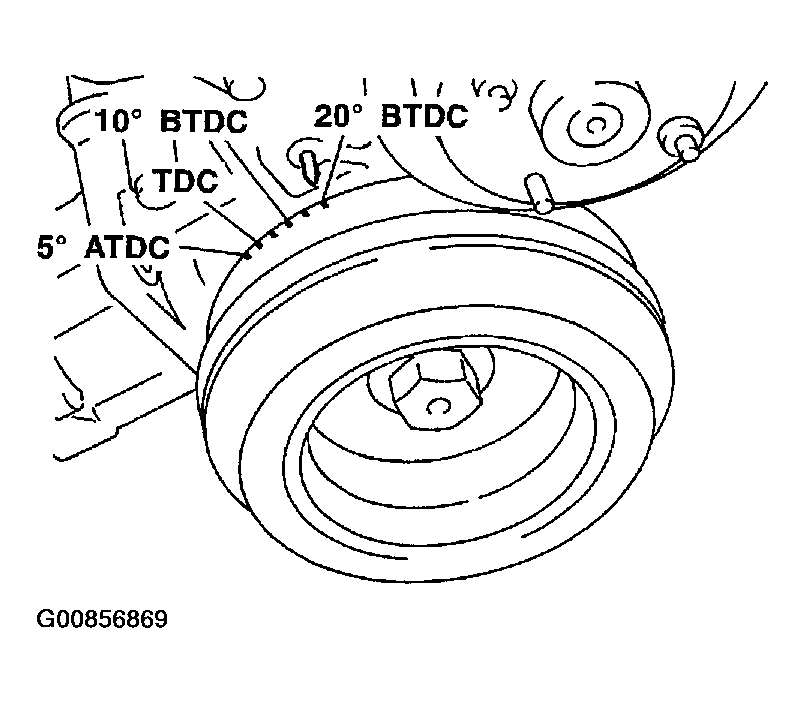 10° BTDC
20° BTDC
TDC
5° ATDC

G00856869