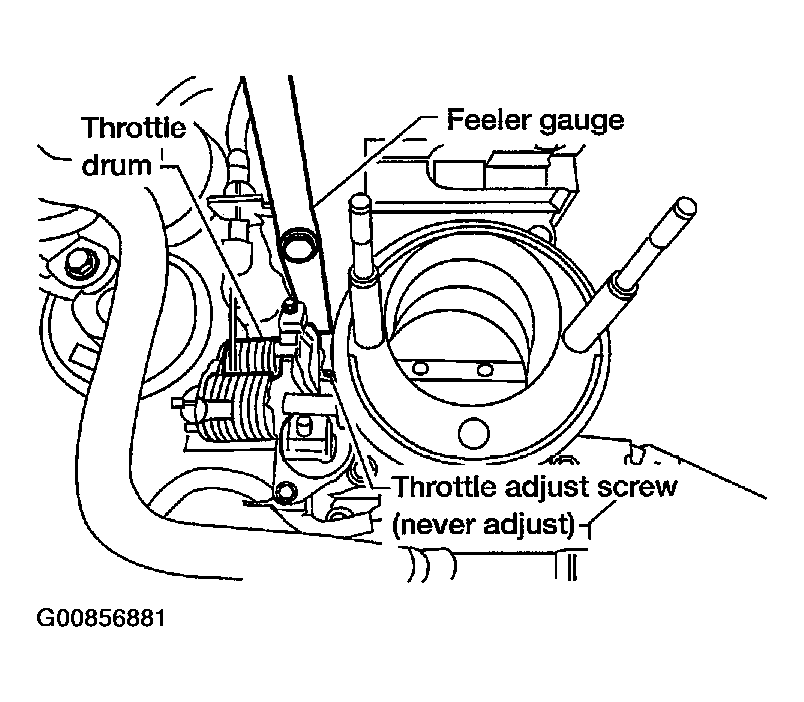 Throttle drum

Feeler gauge

Throttle adjust screw (never adjust)

G00856881