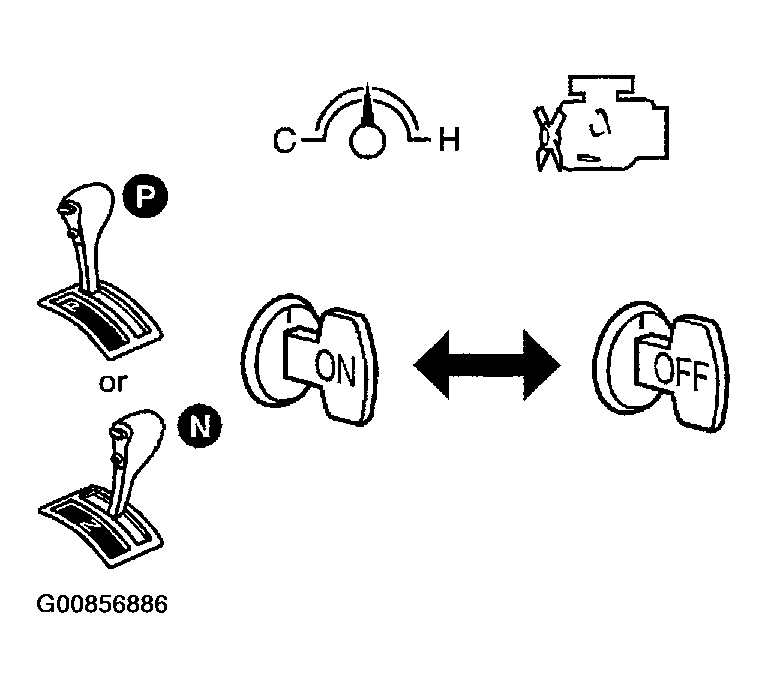 C
H
P
or
N
ON
OFF
G00856886