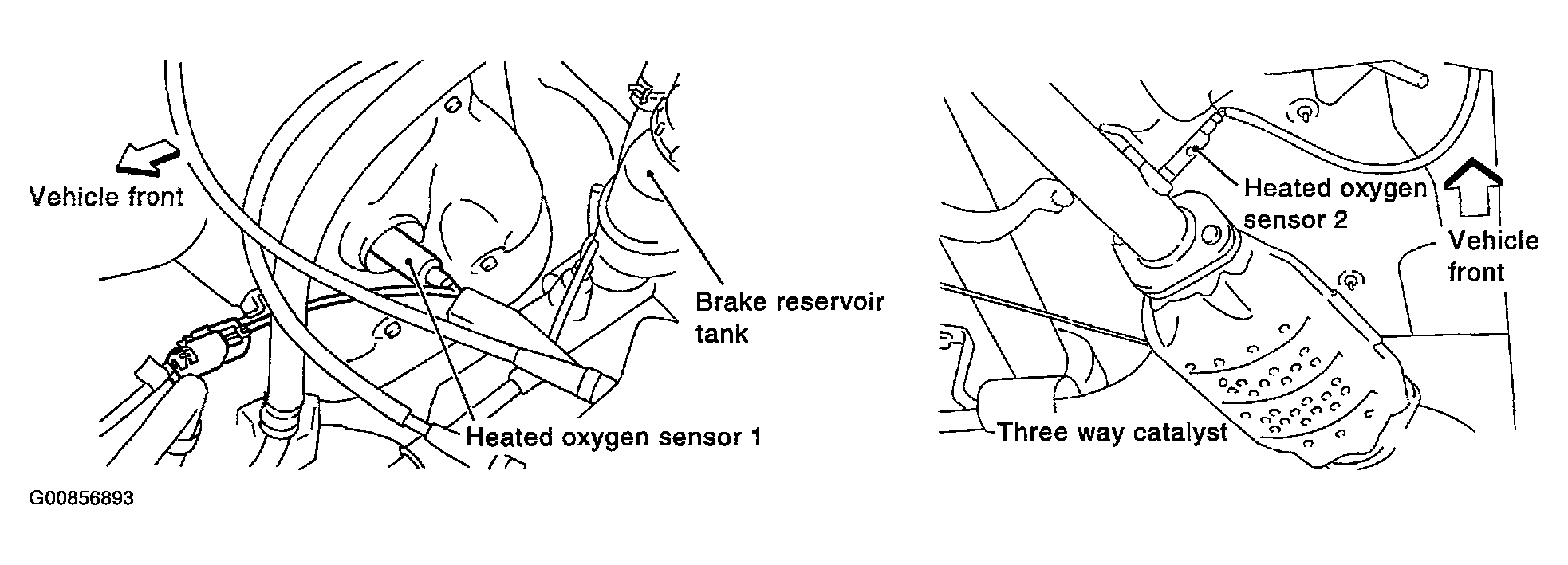 Vehicle front

Brake reservoir tank

Heated oxygen sensor 1

Heated oxygen sensor 2

Vehicle front

Three way catalyst

G00856893