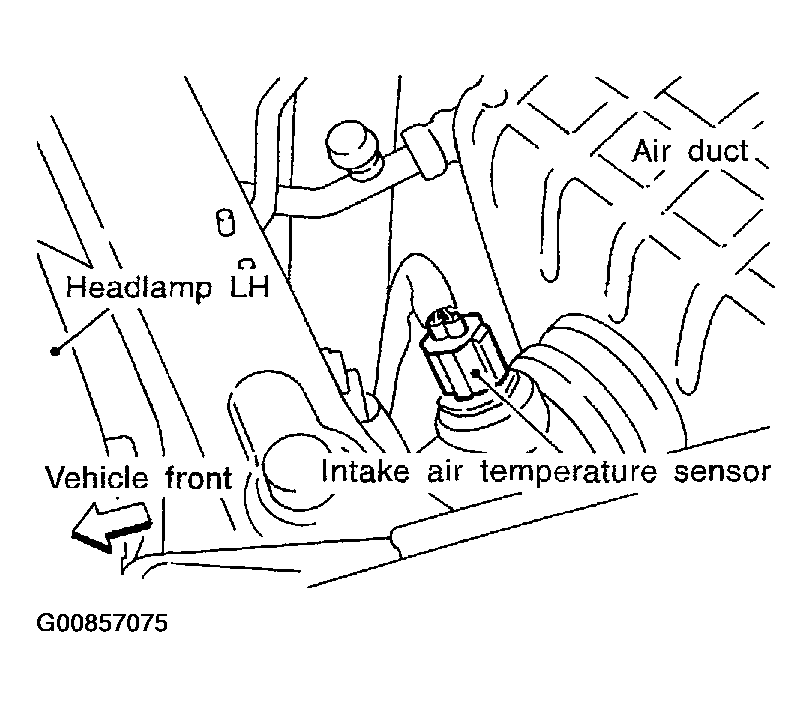 Air duct
Headlamp LH
Vehicle front
Intake air temperature sensor
G00857075