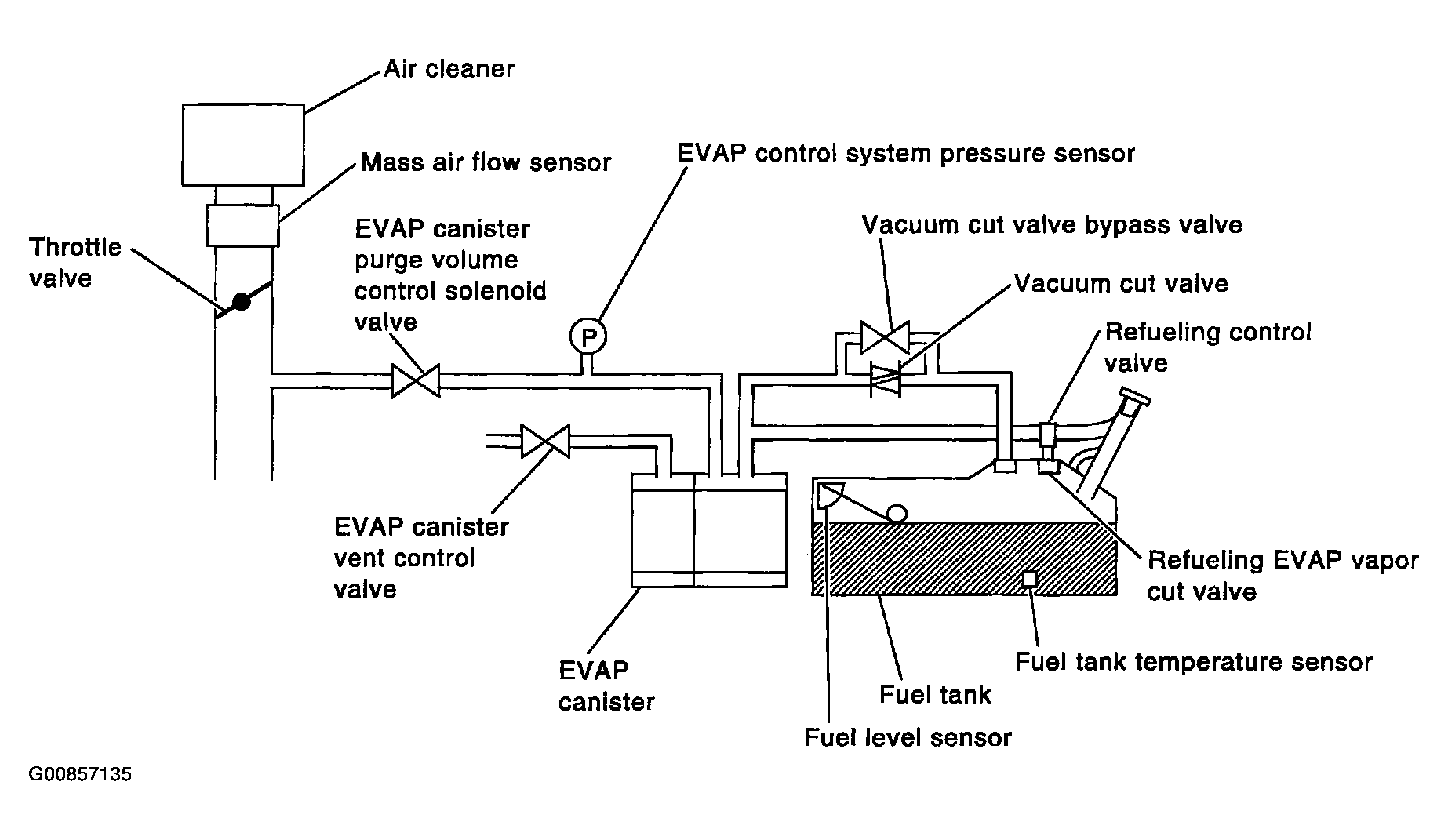 Air cleaner

Mass air flow sensor

EVAP control system pressure sensor

Throttle valve

EVAP canister purge volume control solenoid valve

Vacuum cut valve bypass valve

Vacuum cut valve

P

Refueling control valve

EVAP canister vent control valve

Refueling EVAP vapor cut valve

EVAP canister

Fuel tank temperature sensor

Fuel tank

Fuel level sensor

G00857135