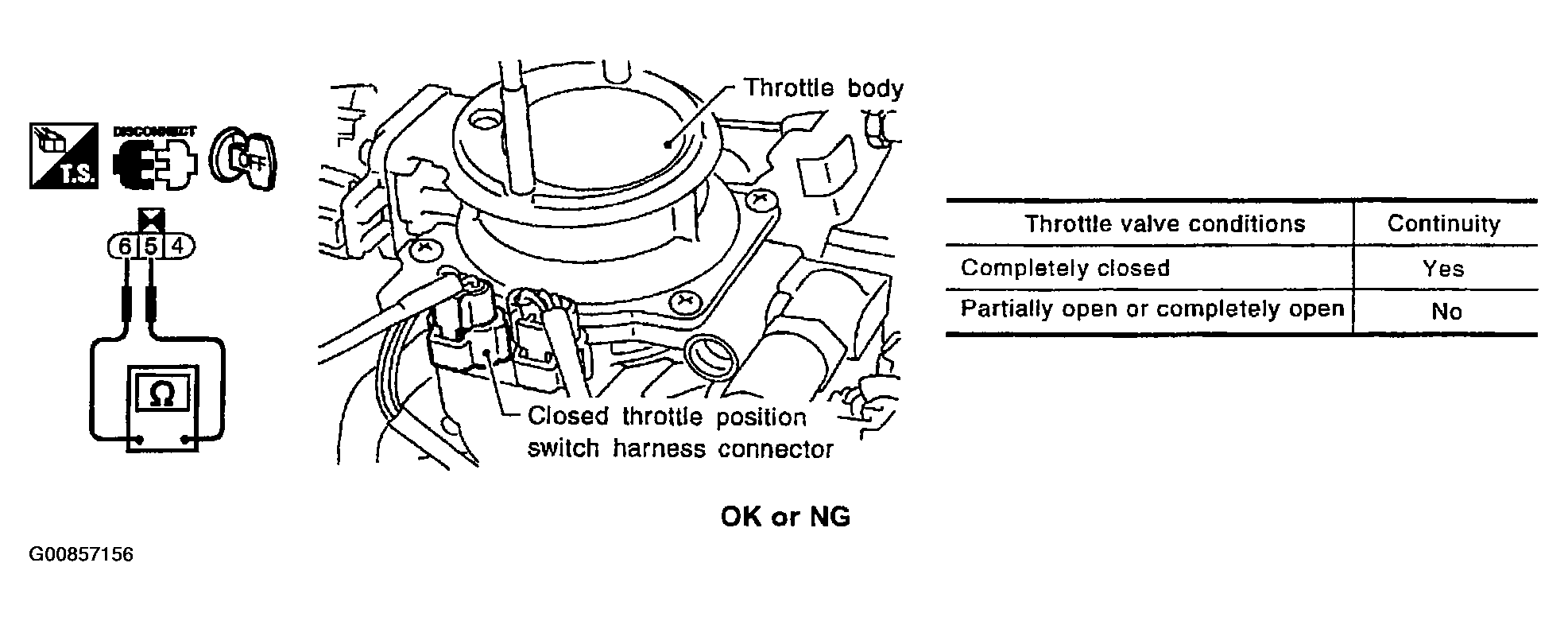 T.S.
DISCONNECT
OFF

6 5 4

Ω

Throttle body

Closed throttle position switch harness connector

| Throttle valve conditions | Continuity |
|---|---|
| Completely closed | Yes |
| Partially open or completely open | No |

OK or NG

G00857156