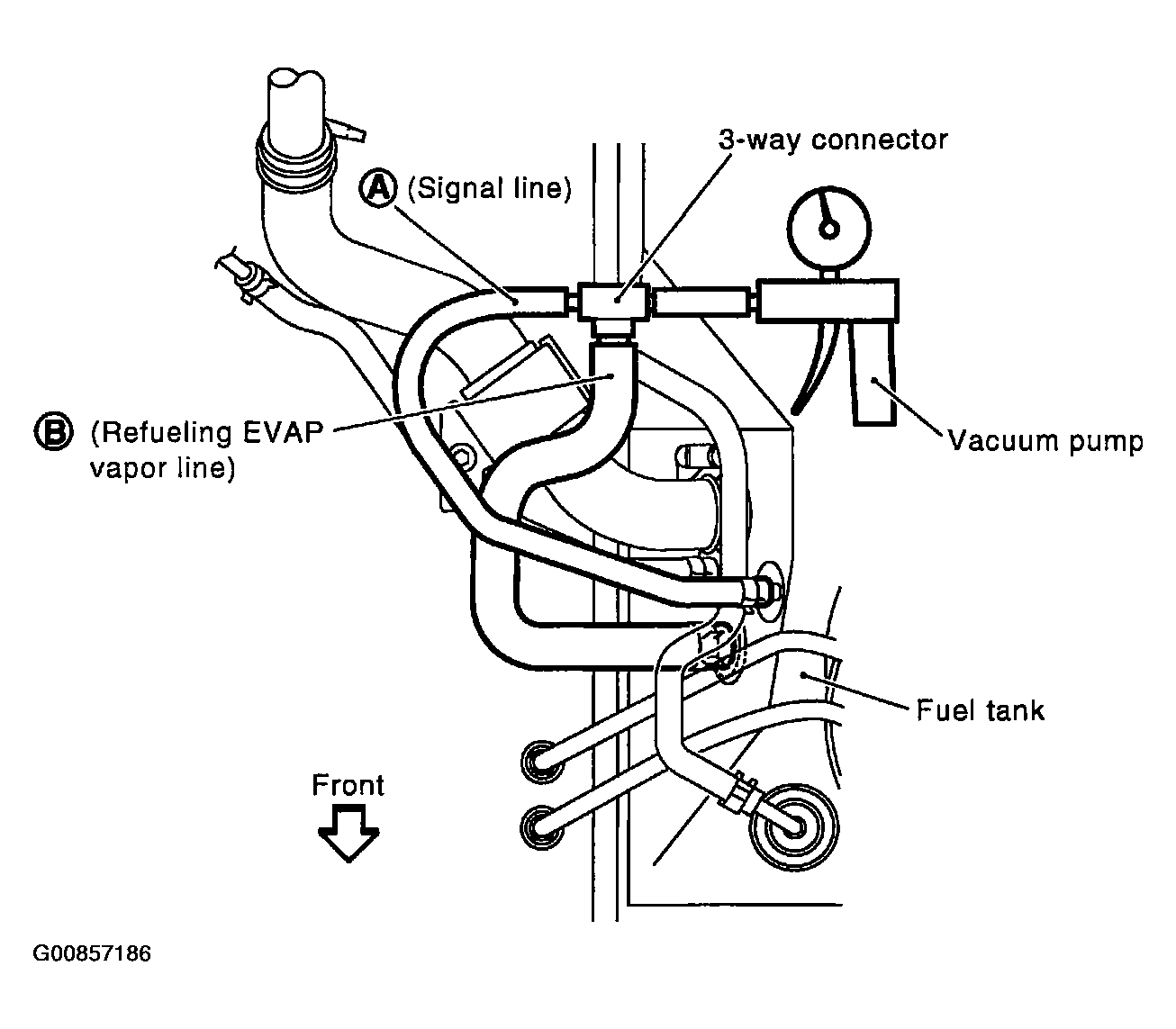 3-way connector

A (Signal line)

B (Refueling EVAP vapor line)

Vacuum pump

Fuel tank

Front

G00857186