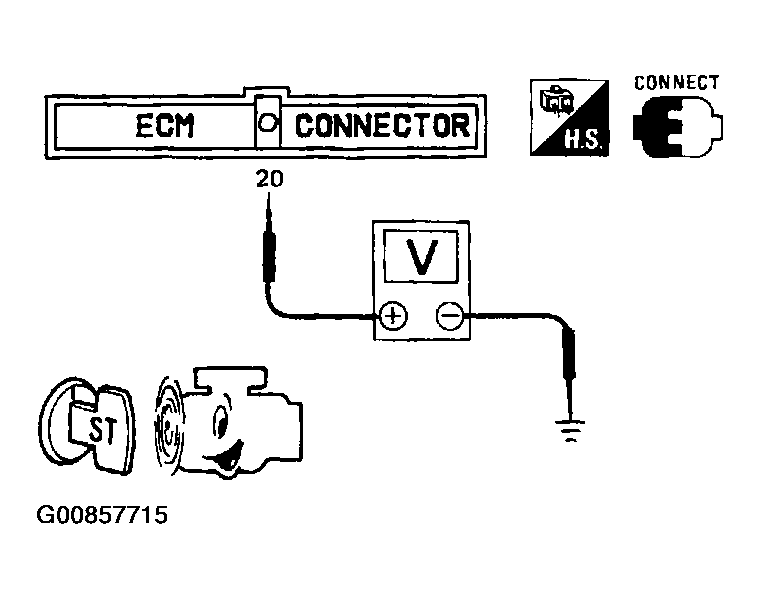 ECM CONNECTOR

H.S.

CONNECT

20

V

+ −

ST

G00857715