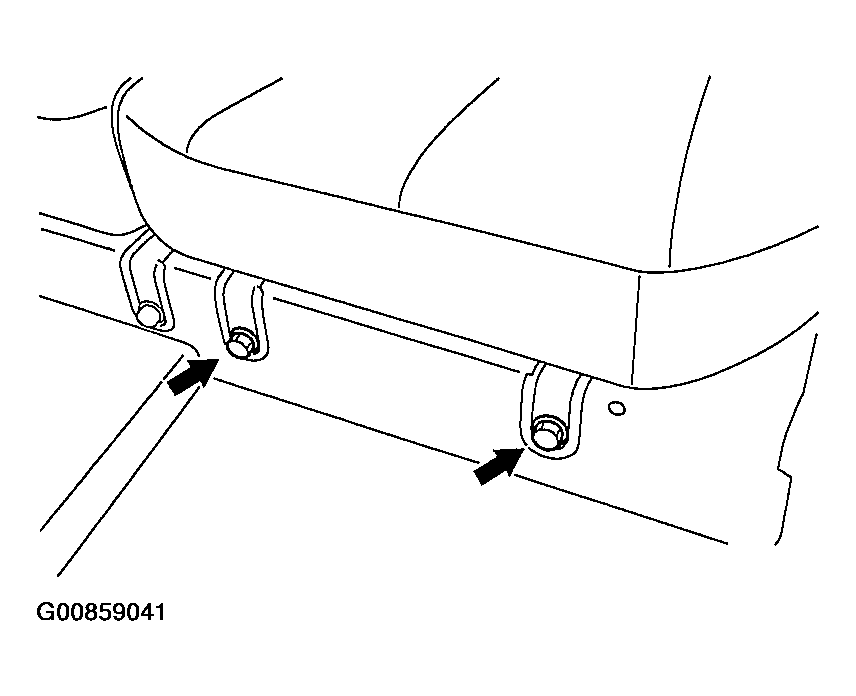 G00859041