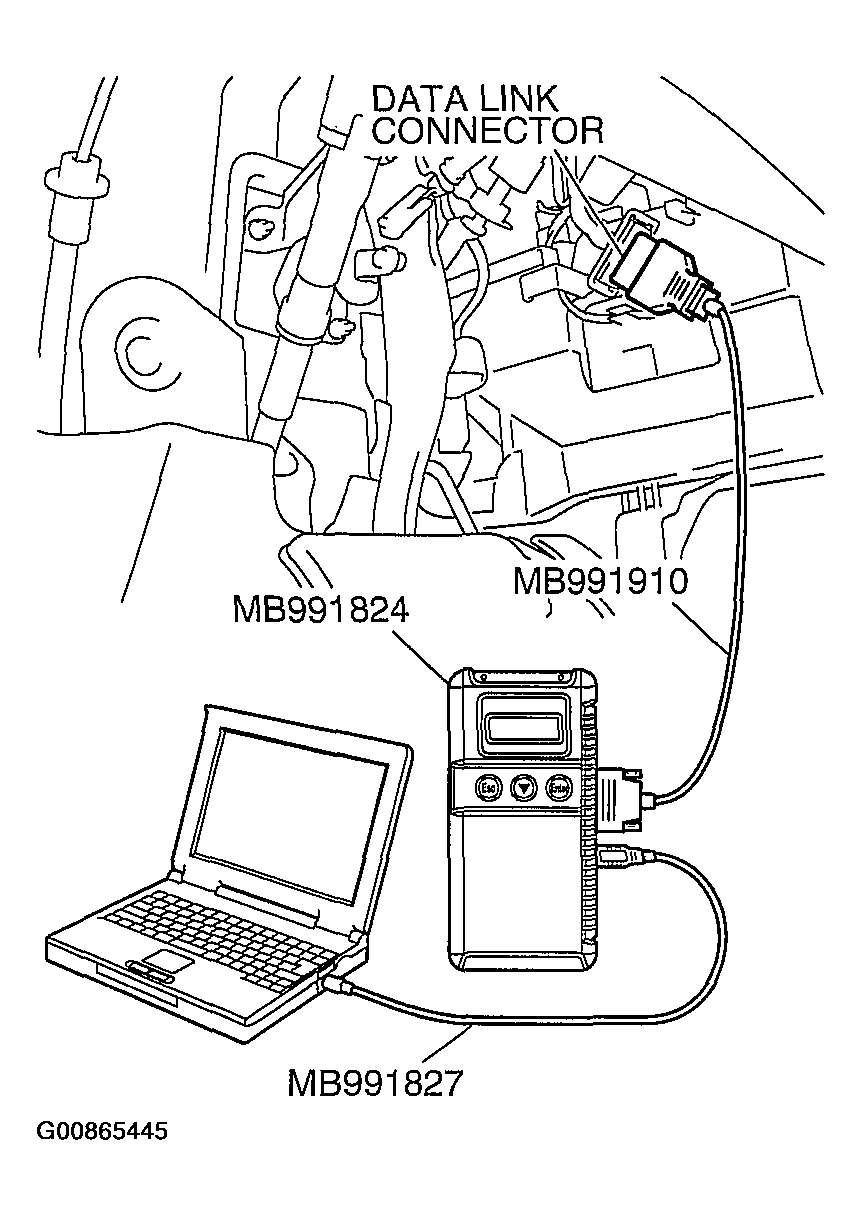 DATA LINK CONNECTOR

MB991910

MB991824

Esc

Enter

MB991827

G00865445