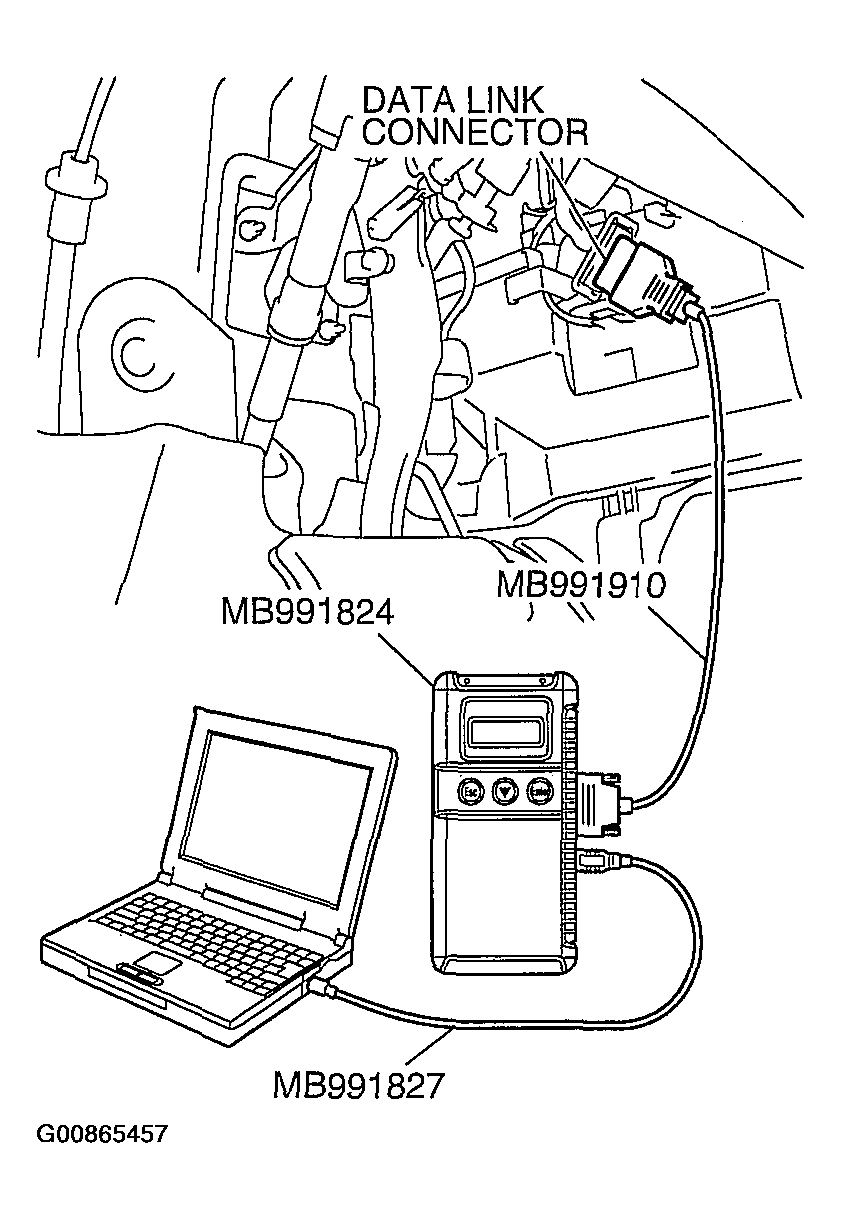 DATA LINK CONNECTOR

MB991910

MB991824

Esc

Enter

MB991827

G00865457