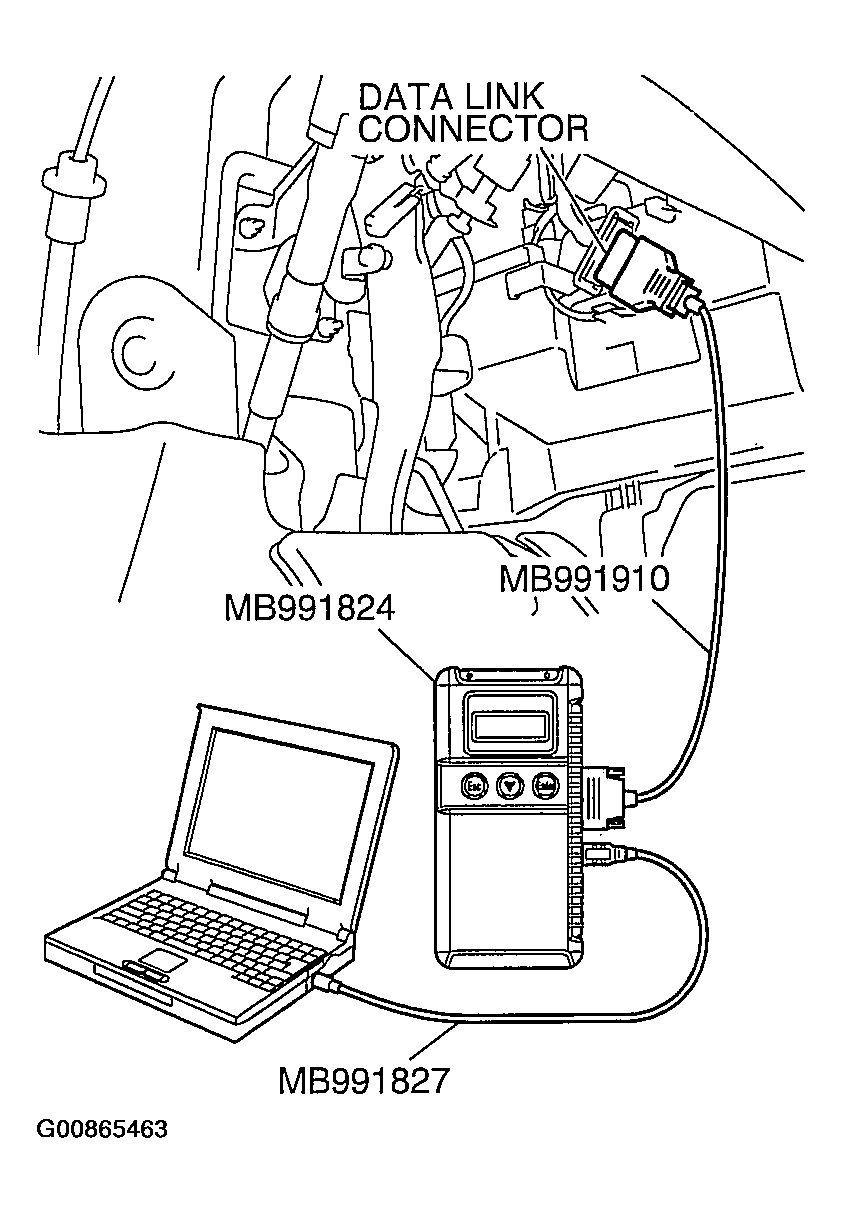 DATA LINK CONNECTOR

MB991910

MB991824

Esc

Enter

MB991827

G00865463