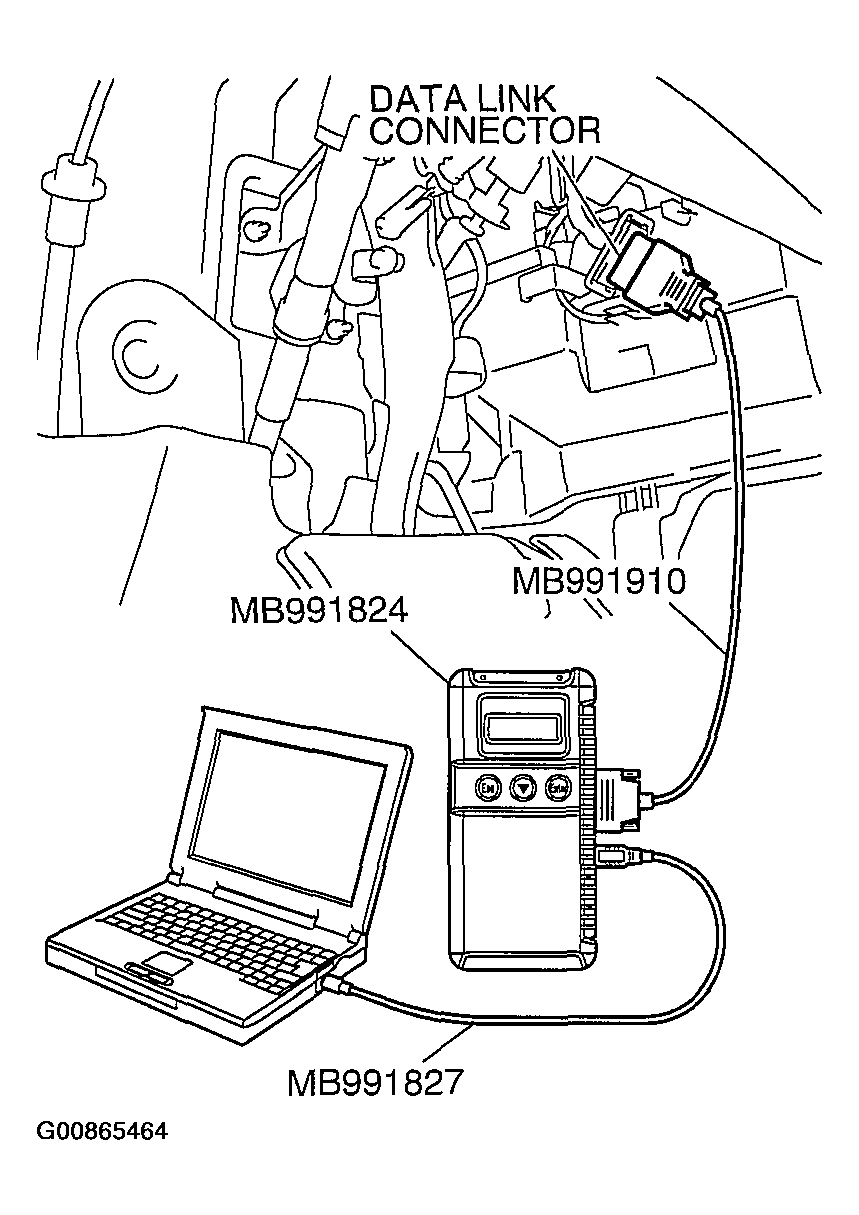 DATA LINK CONNECTOR

MB991910

MB991824

Esc

Enter

MB991827

G00865464