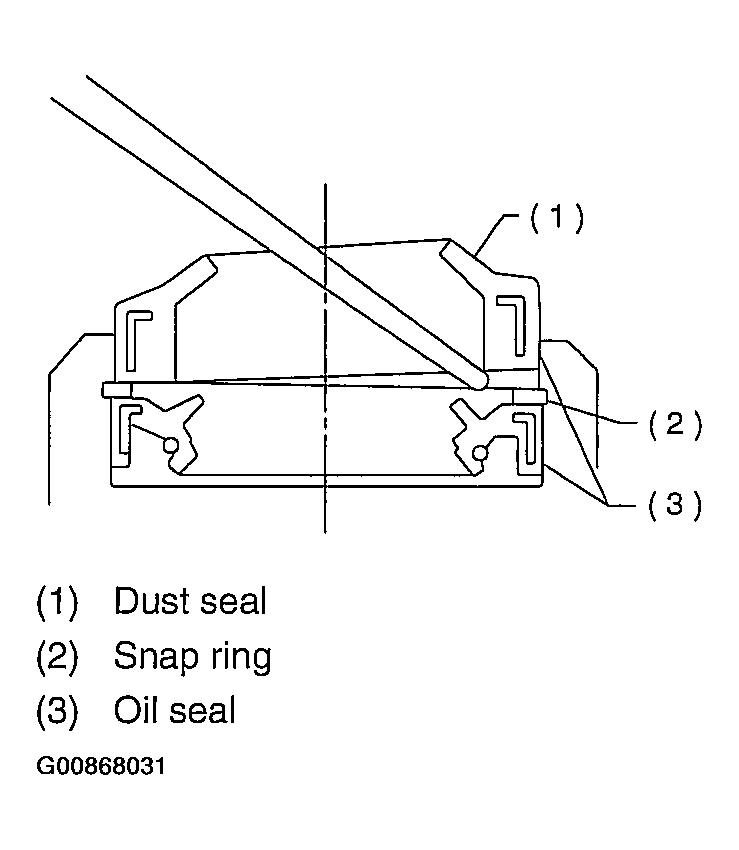 (1)

(2)

(3)

(1) Dust seal
(2) Snap ring
(3) Oil seal

G00868031