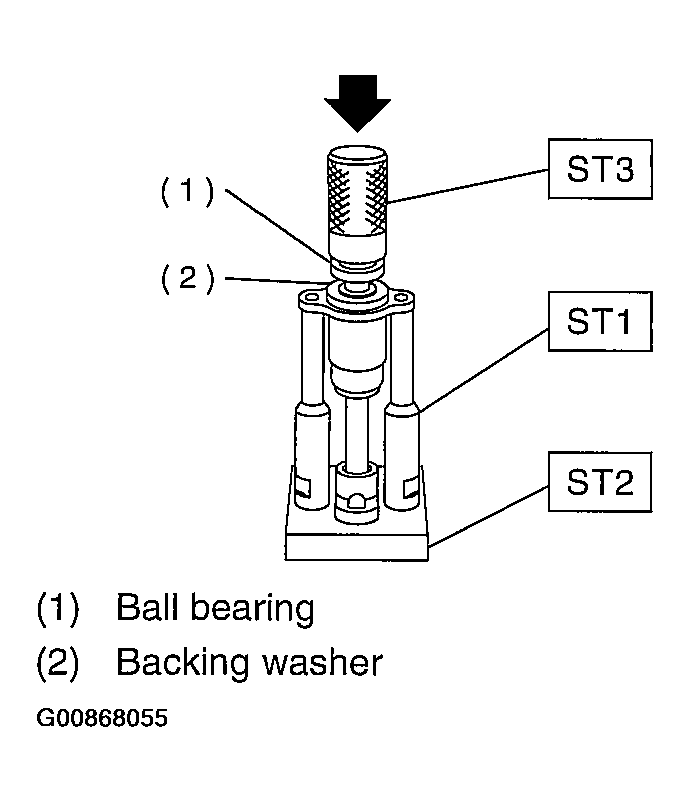 (1)
ST3
(2)
ST1
ST2

(1) Ball bearing
(2) Backing washer

G00868055