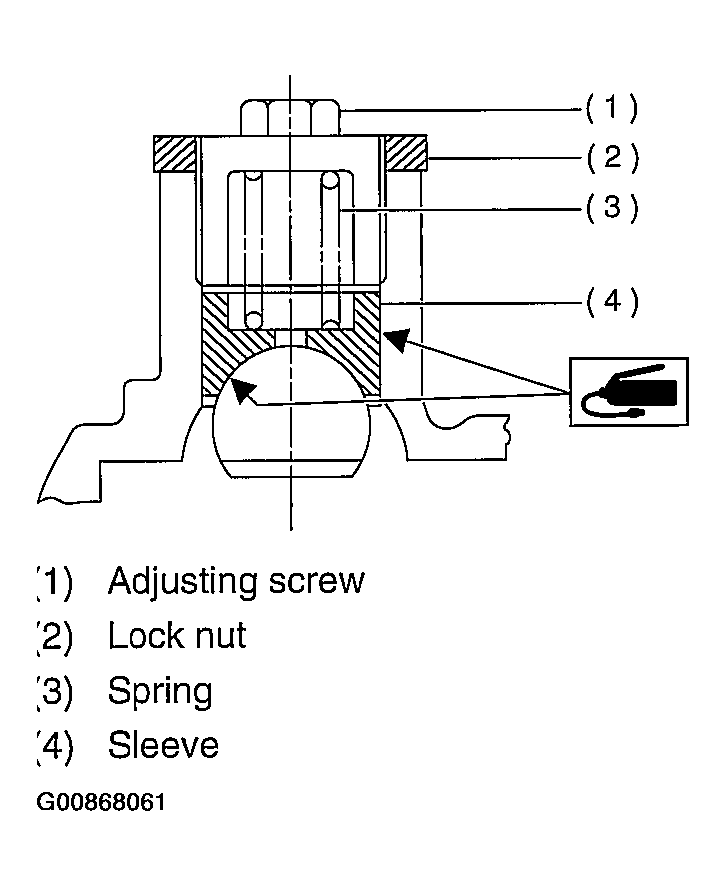 (1)
(2)
(3)
(4)

(1) Adjusting screw
(2) Lock nut
(3) Spring
(4) Sleeve

G00868061