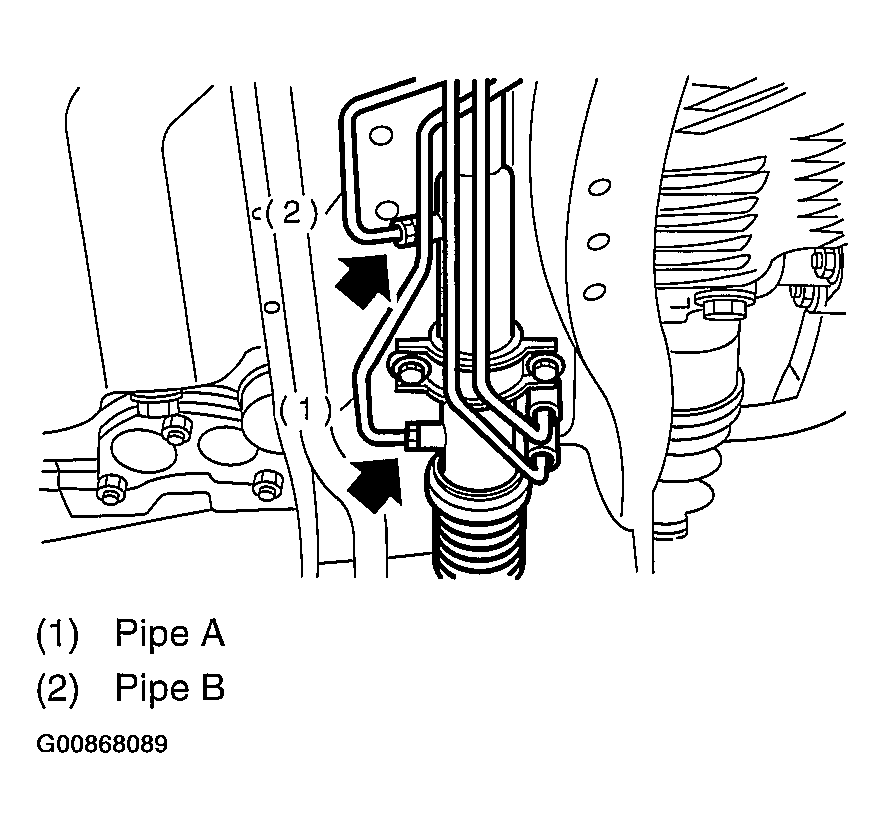 (2)

(1)

(1) Pipe A

(2) Pipe B

G00868089