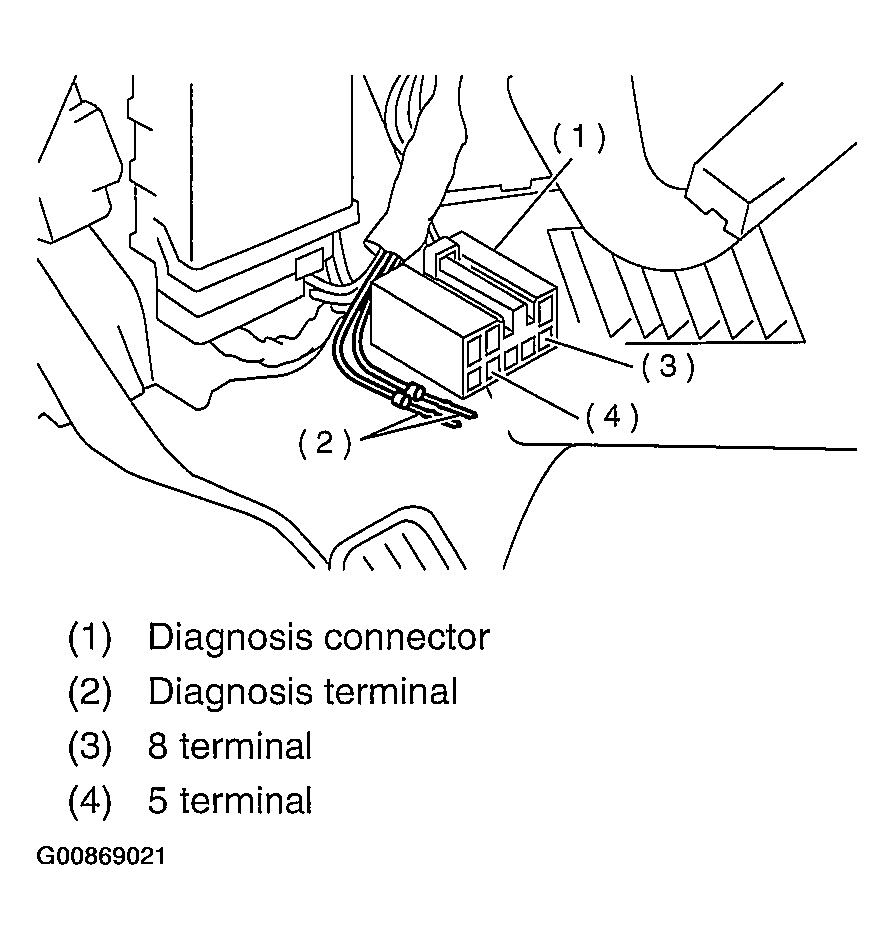 (1)

(3)

(4)

(2)

(1) Diagnosis connector
(2) Diagnosis terminal
(3) 8 terminal
(4) 5 terminal

G00869021