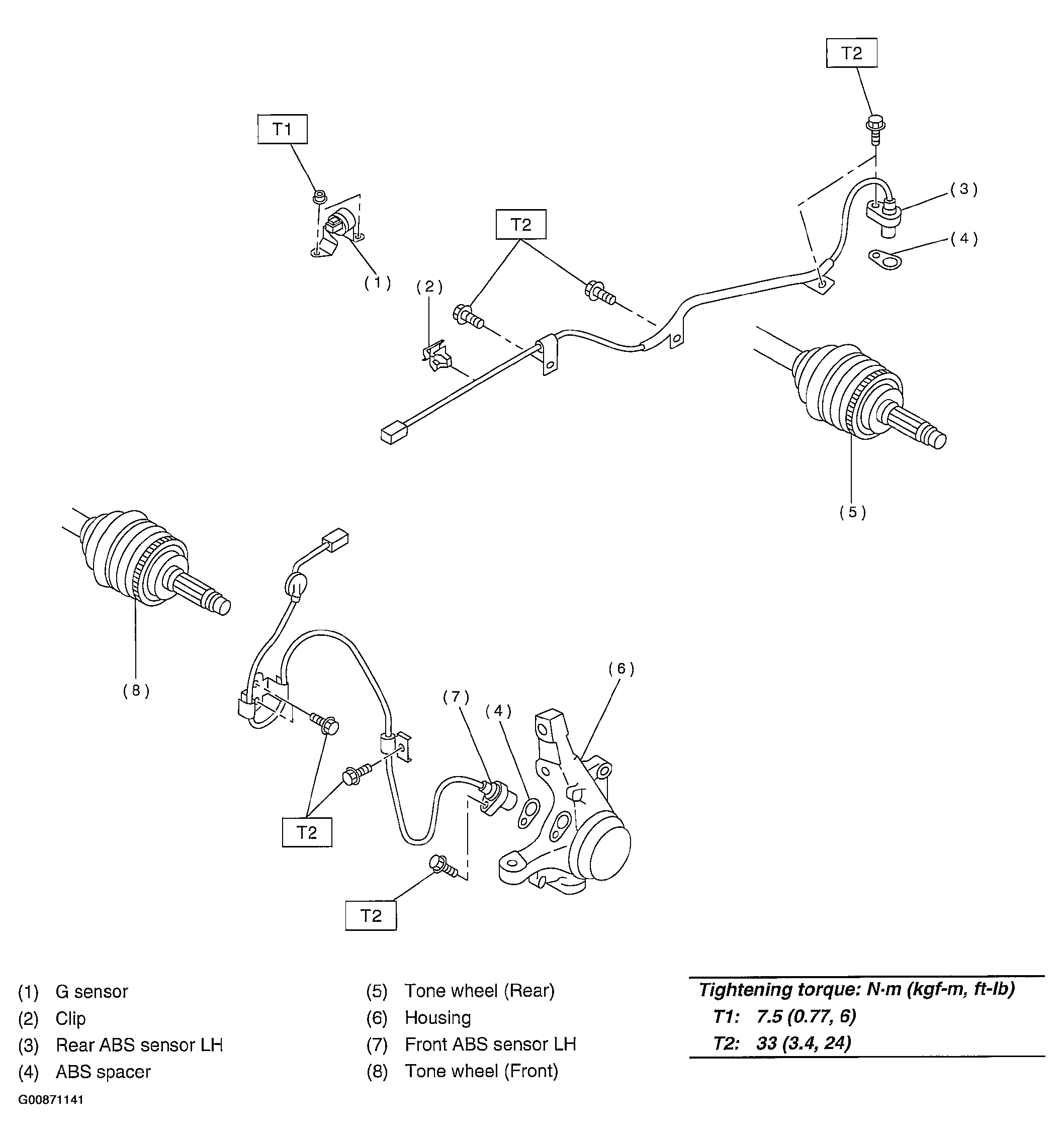 T2

T1

(3)

T2

(4)

(1)

(2)

(5)

(8)

(6)

(7)

(4)

T2

T2

(1) G sensor
(2) Clip
(3) Rear ABS sensor LH
(4) ABS spacer

(5) Tone wheel (Rear)
(6) Housing
(7) Front ABS sensor LH
(8) Tone wheel (Front)

Tightening torque: N·m (kgf-m, ft-lb)
T1: 7.5 (0.77, 6)
T2: 33 (3.4, 24)

G00871141