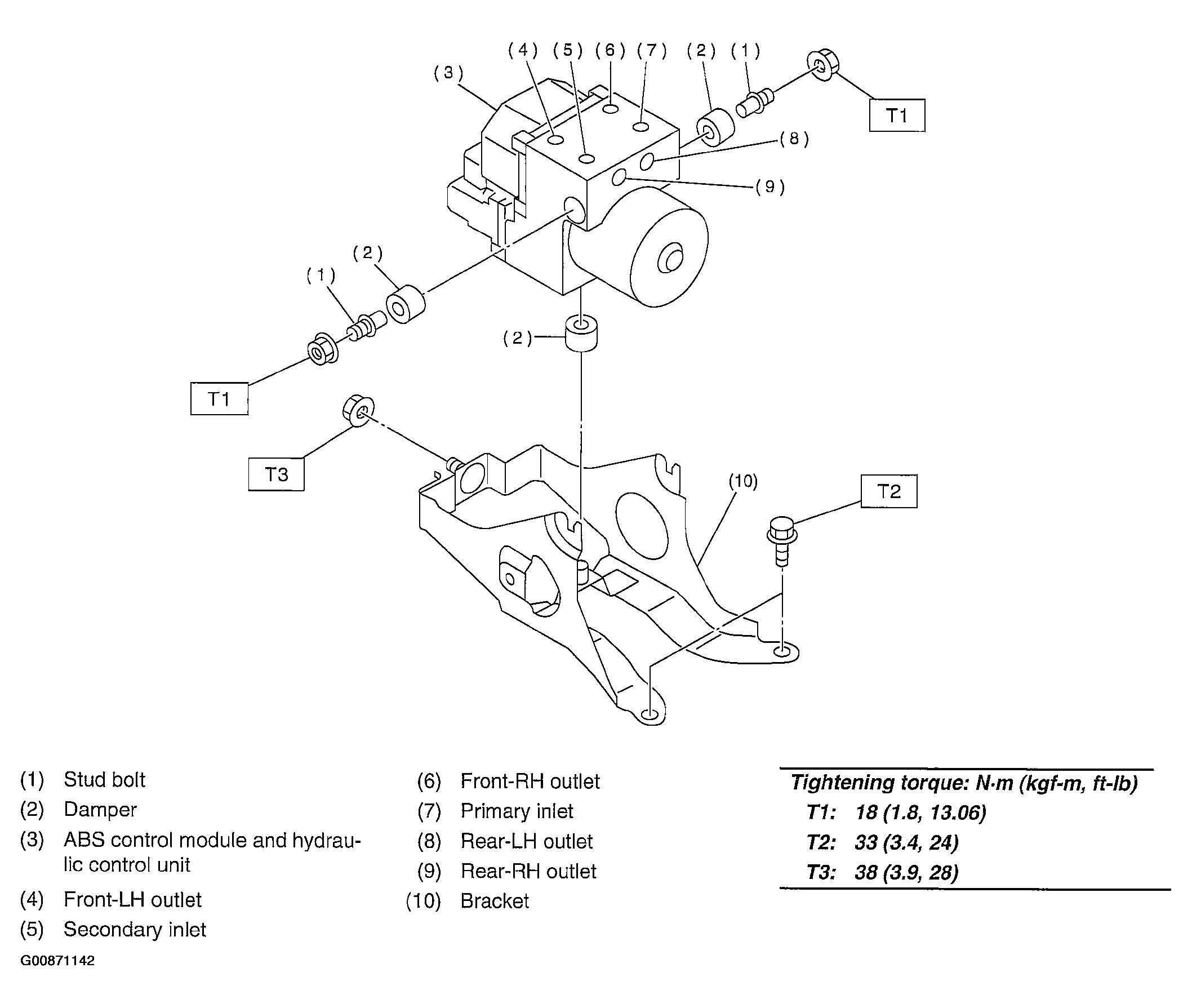 (4) (5) (6) (7) (2) (1)
(3)
T1
(8)
(9)
(2)
(1)
(2)
T1
T3
(10)
T2

(1) Stud bolt
(2) Damper
(3) ABS control module and hydraulic control unit
(4) Front-LH outlet
(5) Secondary inlet

(6) Front-RH outlet
(7) Primary inlet
(8) Rear-LH outlet
(9) Rear-RH outlet
(10) Bracket

Tightening torque: N·m (kgf-m, ft-lb)
T1: 18 (1.8, 13.06)
T2: 33 (3.4, 24)
T3: 38 (3.9, 28)

G00871142