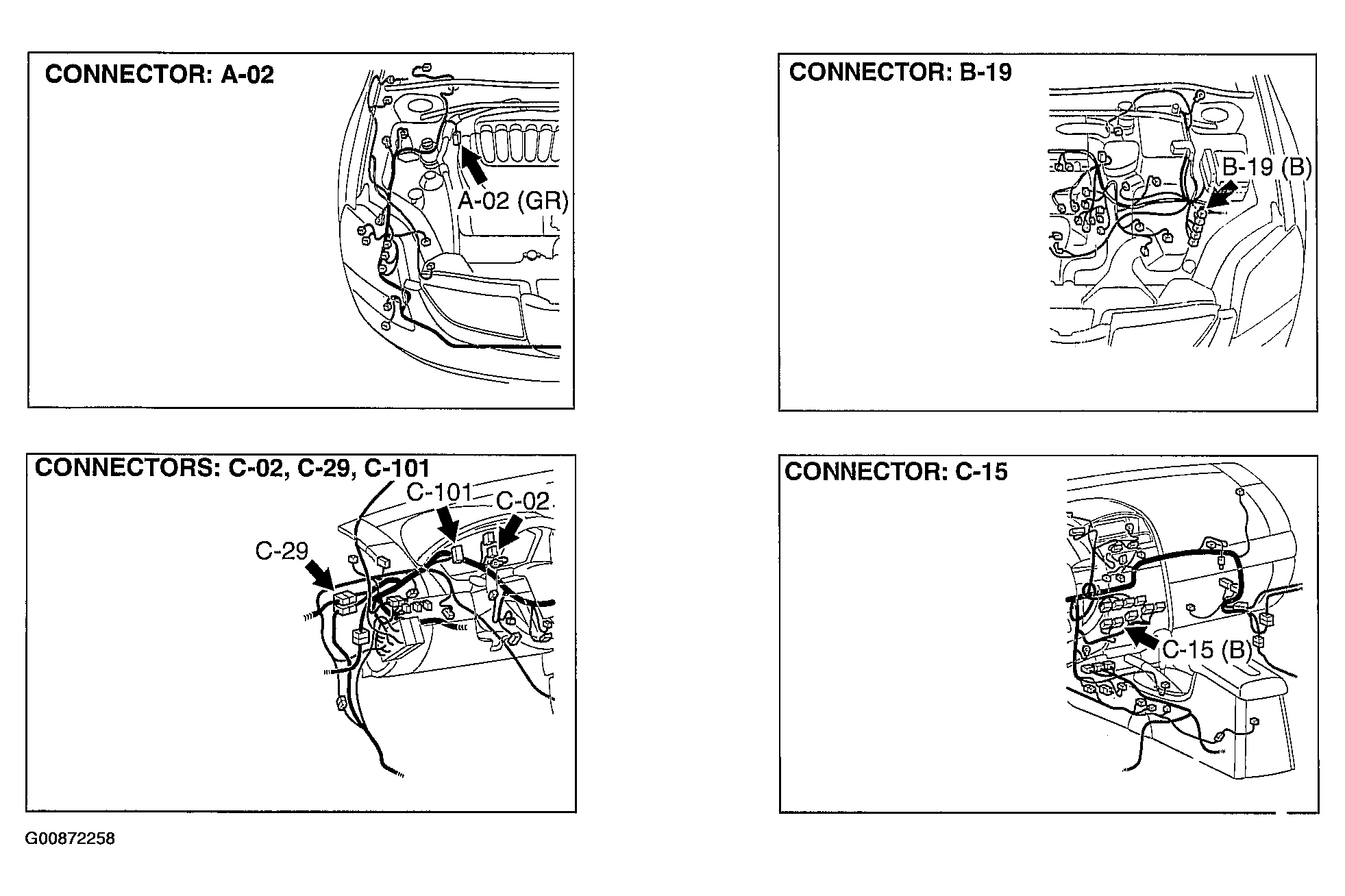 CONNECTOR: A-02

A-02 (GR)

CONNECTOR: B-19

B-19 (B)

CONNECTORS: C-02, C-29, C-101

C-101

C-02

C-29

CONNECTOR: C-15

C-15 (B)

G00872258