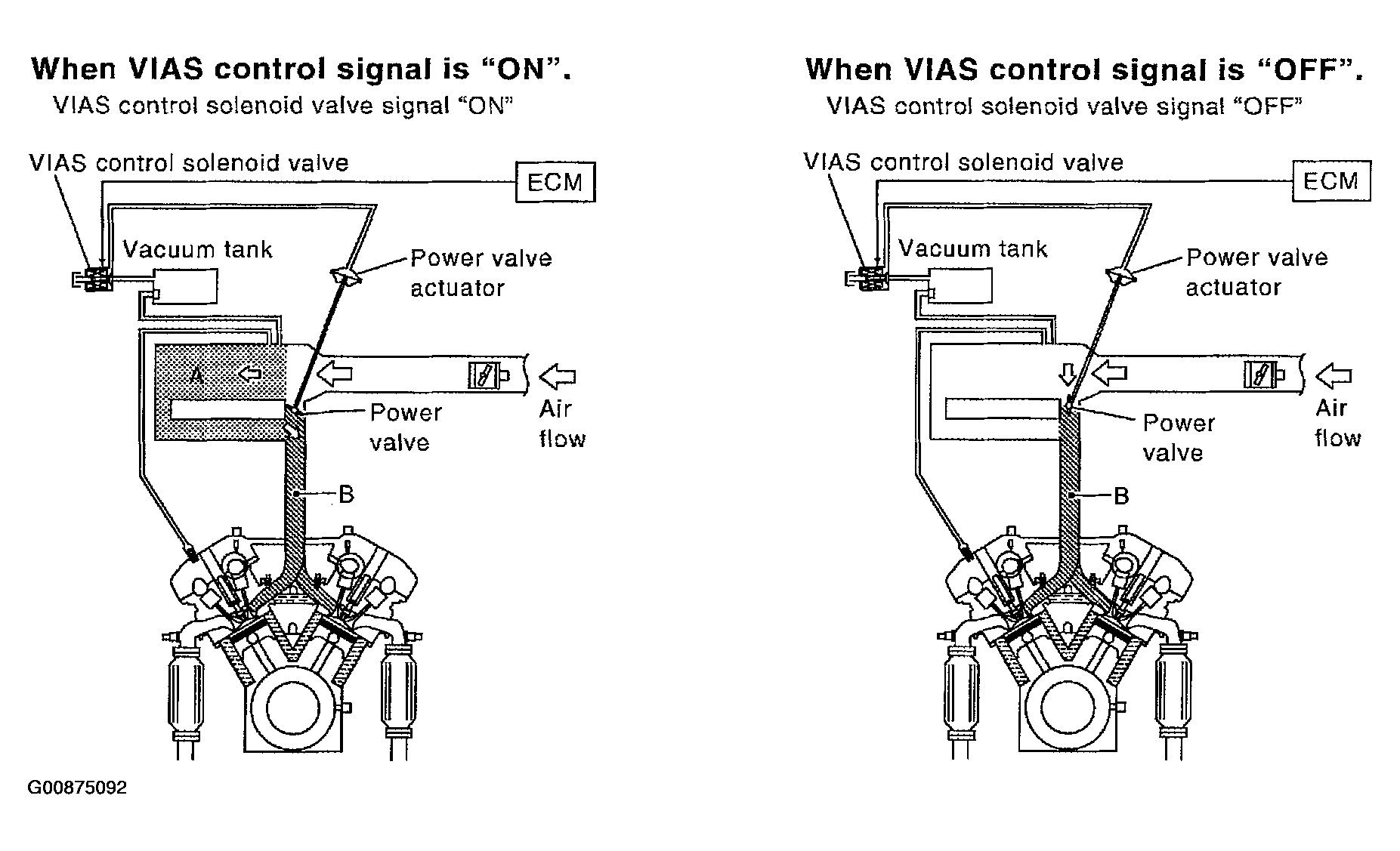 When VIAS control signal is “ON”.
VIAS control solenoid valve signal “ON”

VIAS control solenoid valve
ECM
Vacuum tank
Power valve actuator
A
Power valve
Air flow
B

When VIAS control signal is “OFF”.
VIAS control solenoid valve signal “OFF”

VIAS control solenoid valve
ECM
Vacuum tank
Power valve actuator
Power valve
Air flow
B

G00875092