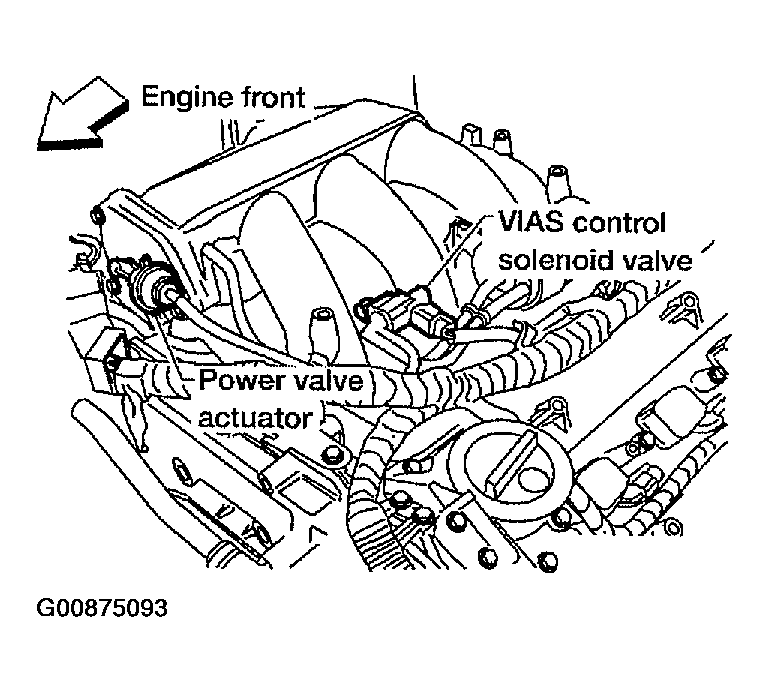 Engine front

VIAS control solenoid valve

Power valve actuator

G00875093