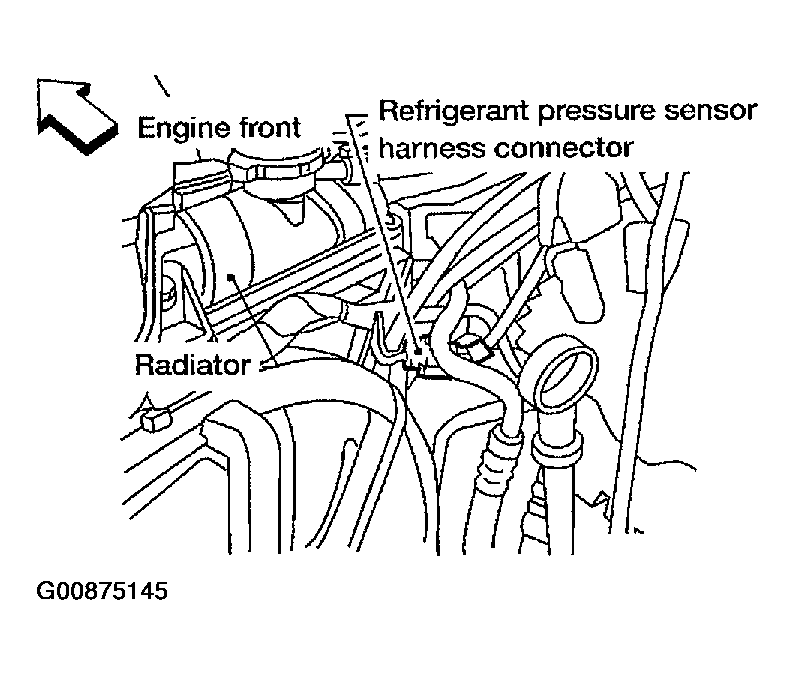 Engine front

Refrigerant pressure sensor harness connector

Radiator

G00875145