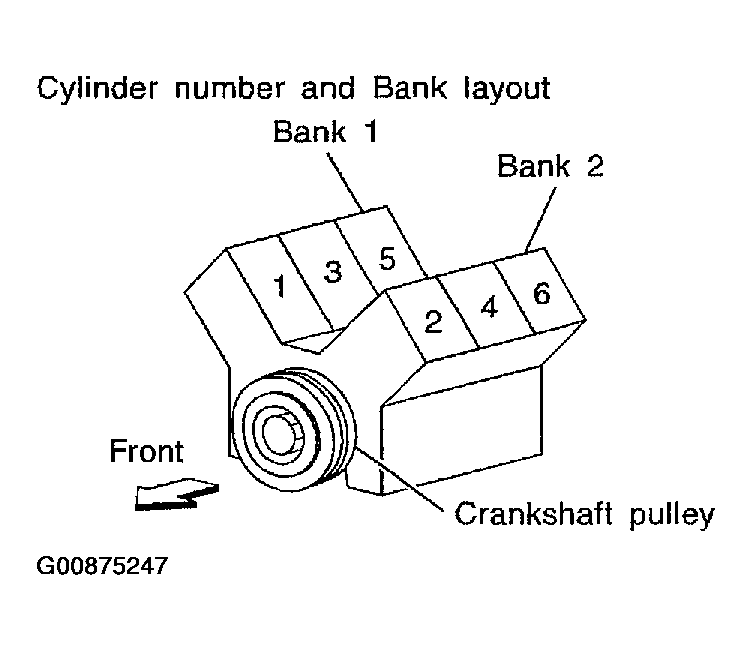 Cylinder number and Bank layout

Bank 1

Bank 2

1 3 5

2 4 6

Front

Crankshaft pulley

G00875247