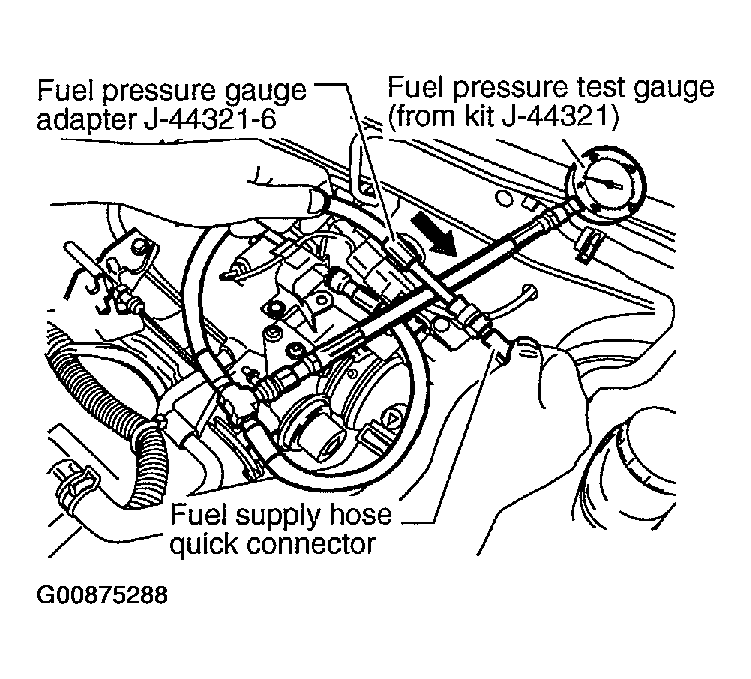 Fuel pressure gauge adapter J-44321-6

Fuel pressure test gauge (from kit J-44321)

Fuel supply hose quick connector

G00875288