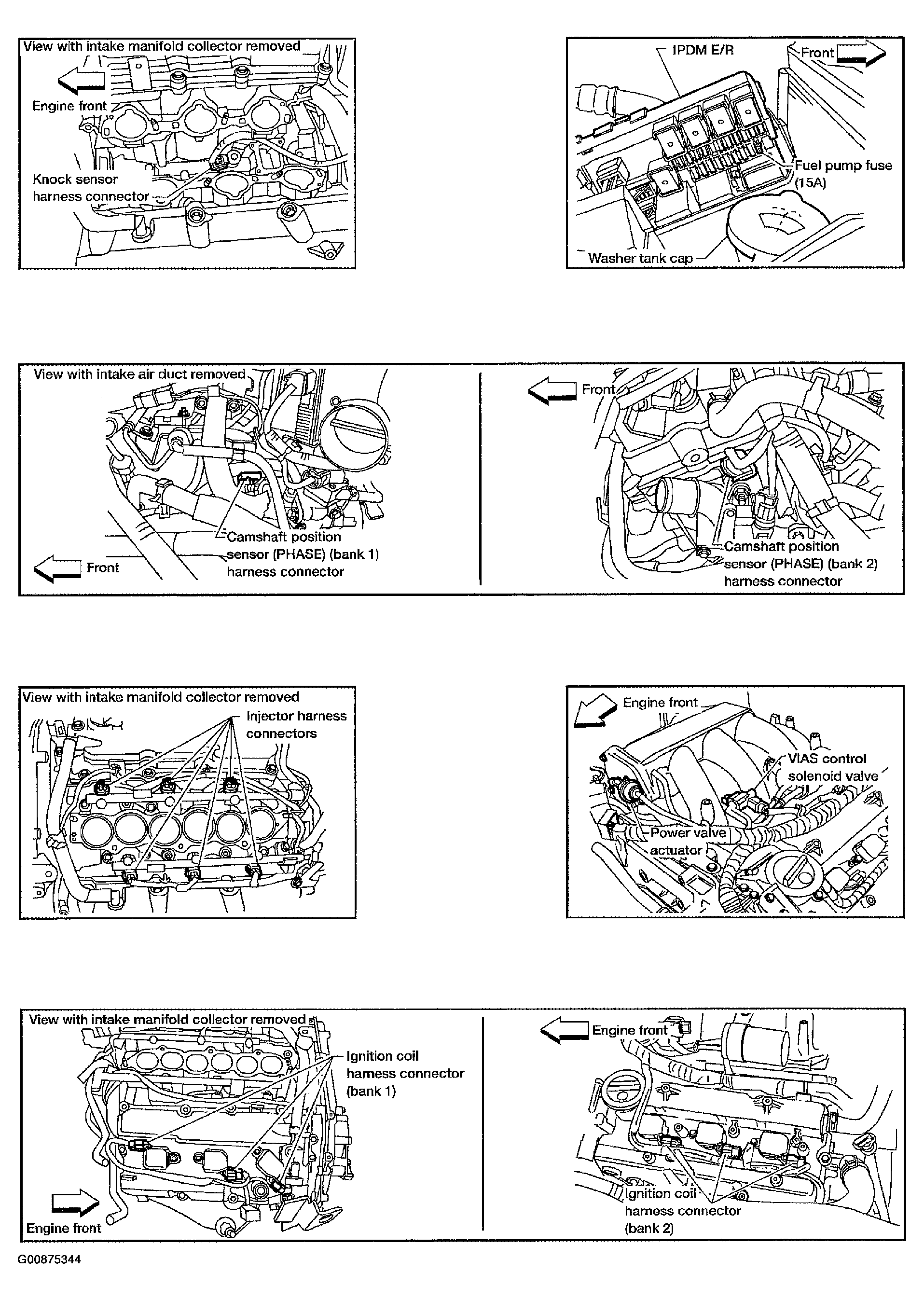 View with intake manifold collector removed

Engine front

Knock sensor harness connector

IPDM E/R

Front

Fuel pump fuse (15A)

Washer tank cap

View with intake air duct removed

Camshaft position sensor (PHASE) (bank 1) harness connector

Front

Front

Camshaft position sensor (PHASE) (bank 2) harness connector

View with intake manifold collector removed

Injector harness connectors

Engine front

VIAS control solenoid valve

Power valve actuator

View with intake manifold collector removed

Ignition coil harness connector (bank 1)

Engine front

Engine front

Ignition coil harness connector (bank 2)

G00875344