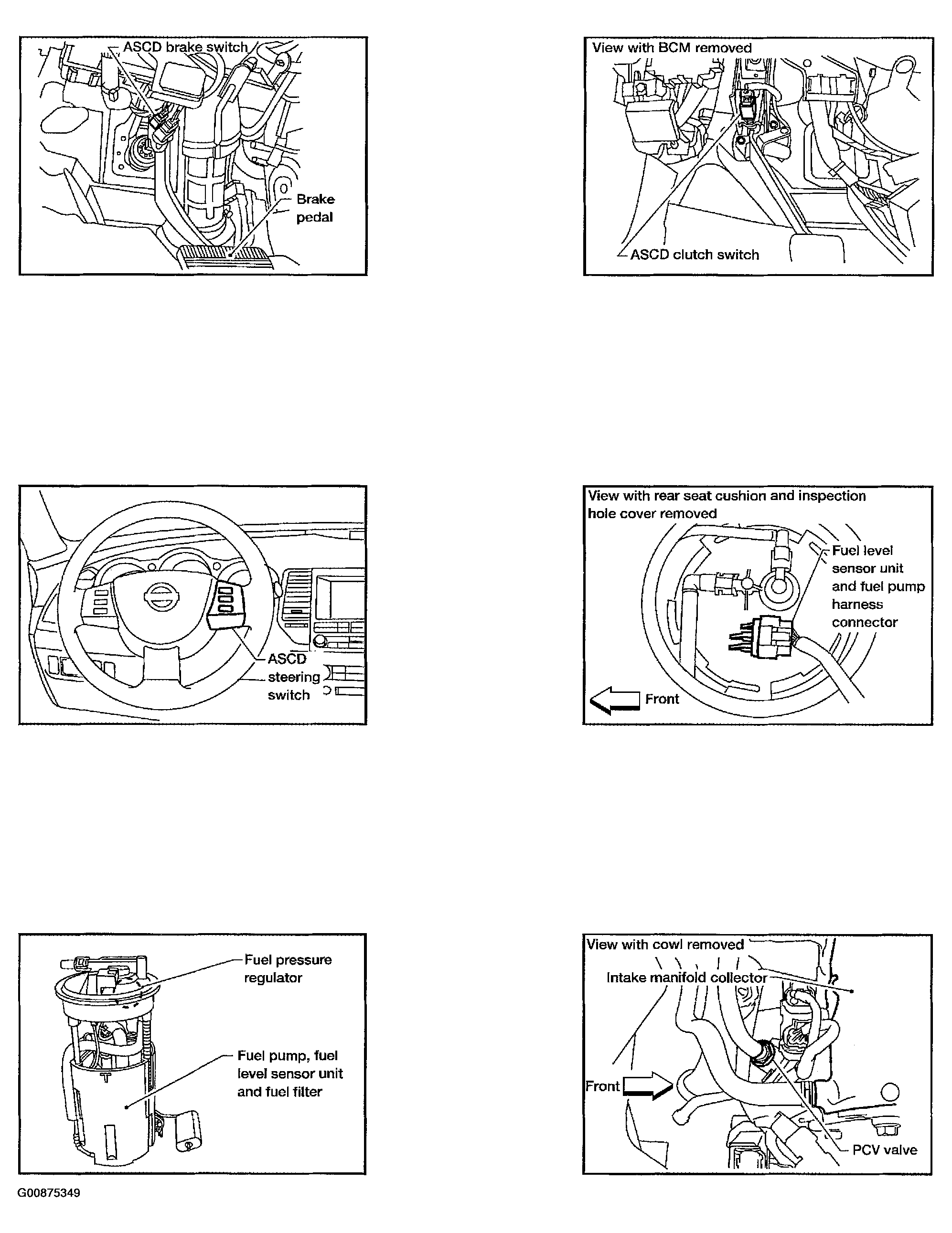 ASCD brake switch

Brake pedal

View with BCM removed

ASCD clutch switch

ASCD steering switch

View with rear seat cushion and inspection hole cover removed

Fuel level sensor unit and fuel pump harness connector

Front

Fuel pressure regulator

Fuel pump, fuel level sensor unit and fuel filter

View with cowl removed

Intake manifold collector

Front

PCV valve

G00875349