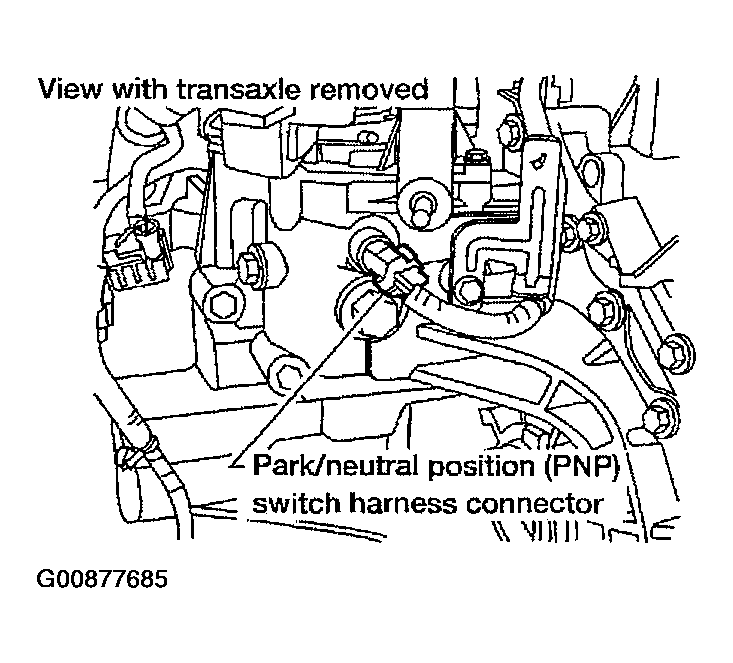 View with transaxle removed

Park/neutral position (PNP) switch harness connector

G00877685