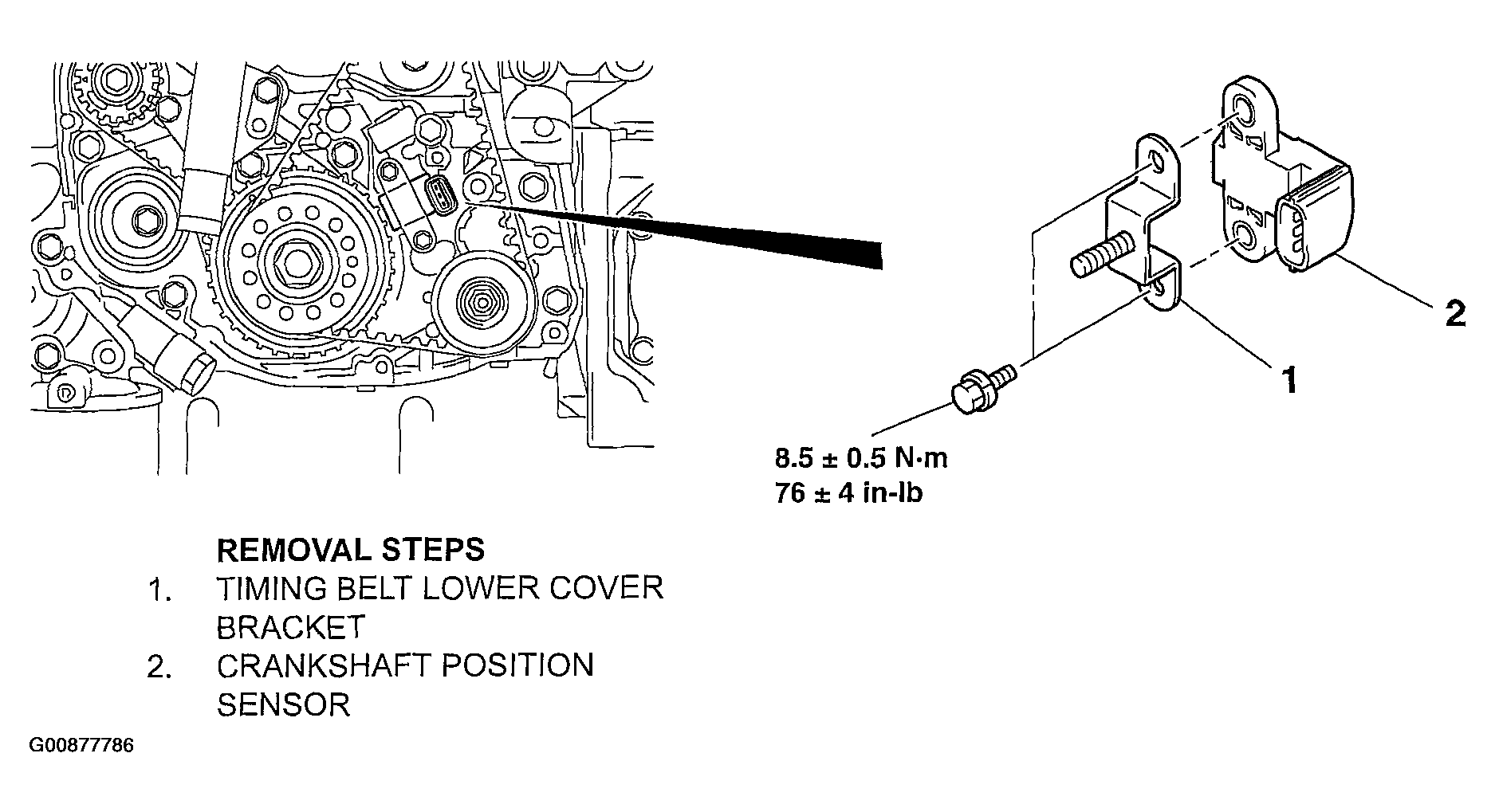 2

1

8.5 ± 0.5 N·m
76 ± 4 in-lb

REMOVAL STEPS
1. TIMING BELT LOWER COVER BRACKET
2. CRANKSHAFT POSITION SENSOR

G00877786