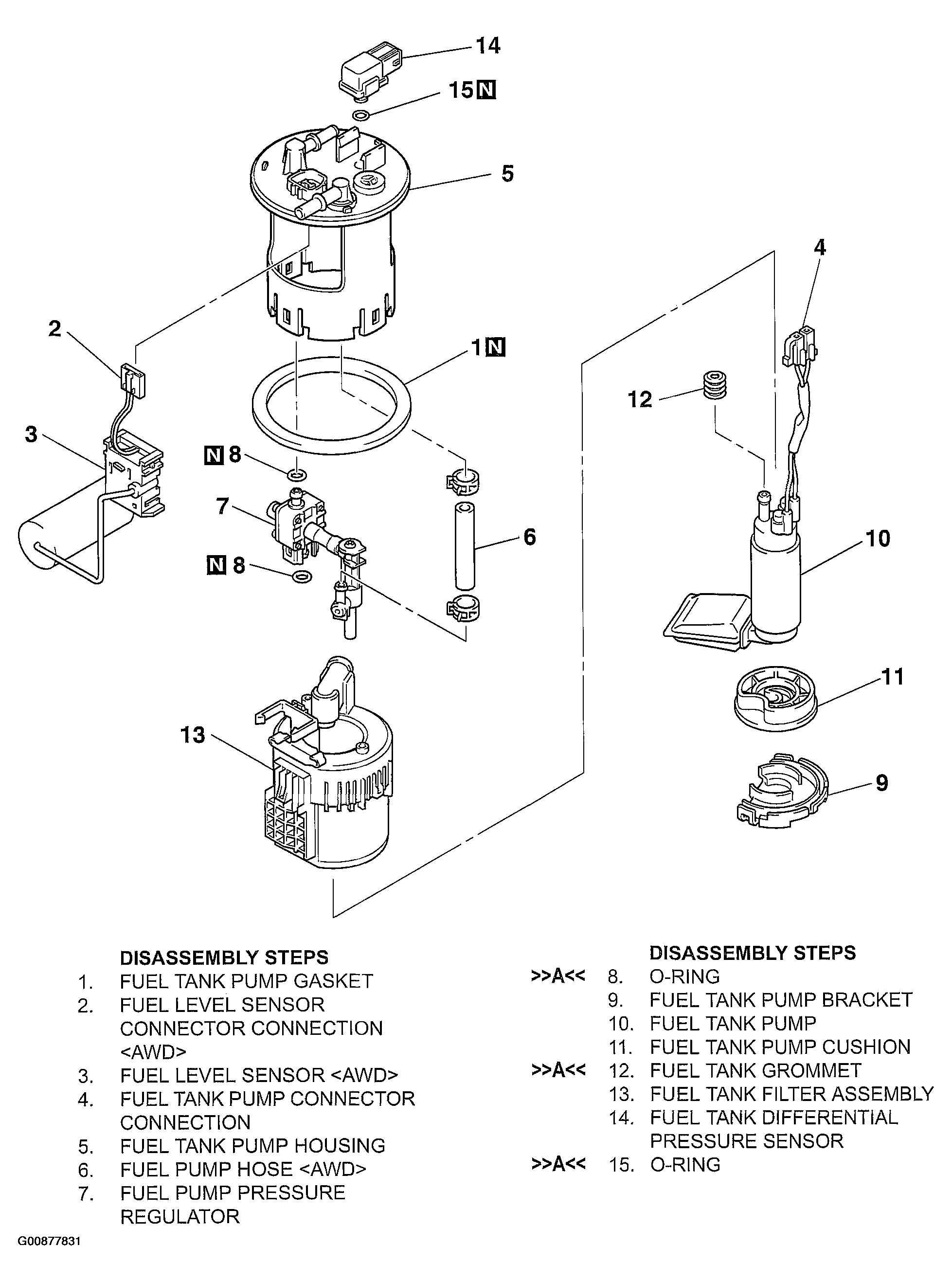 14
15 N
5
4
2
1 N
12
3
N 8
7
6
10
N 8
11
13
9

DISASSEMBLY STEPS
1. FUEL TANK PUMP GASKET
2. FUEL LEVEL SENSOR CONNECTOR CONNECTION <AWD>
3. FUEL LEVEL SENSOR <AWD>
4. FUEL TANK PUMP CONNECTOR CONNECTION
5. FUEL TANK PUMP HOUSING
6. FUEL PUMP HOSE <AWD>
7. FUEL PUMP PRESSURE REGULATOR

DISASSEMBLY STEPS
>>A<< 8. O-RING
9. FUEL TANK PUMP BRACKET
10. FUEL TANK PUMP
11. FUEL TANK PUMP CUSHION
>>A<< 12. FUEL TANK GROMMET
13. FUEL TANK FILTER ASSEMBLY
14. FUEL TANK DIFFERENTIAL PRESSURE SENSOR
>>A<< 15. O-RING

G00877831