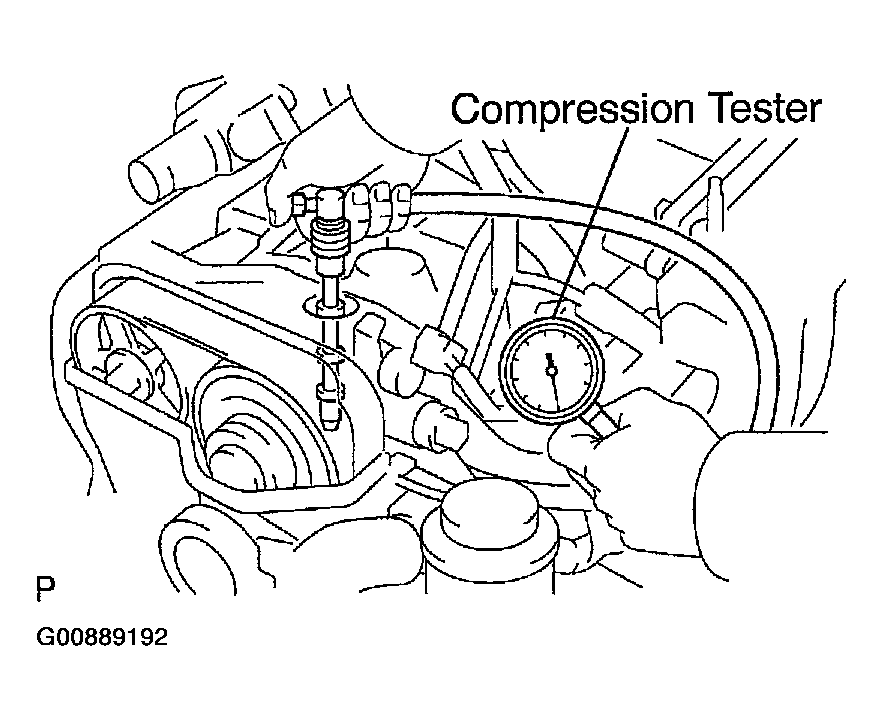 Compression Tester

P

G00889192