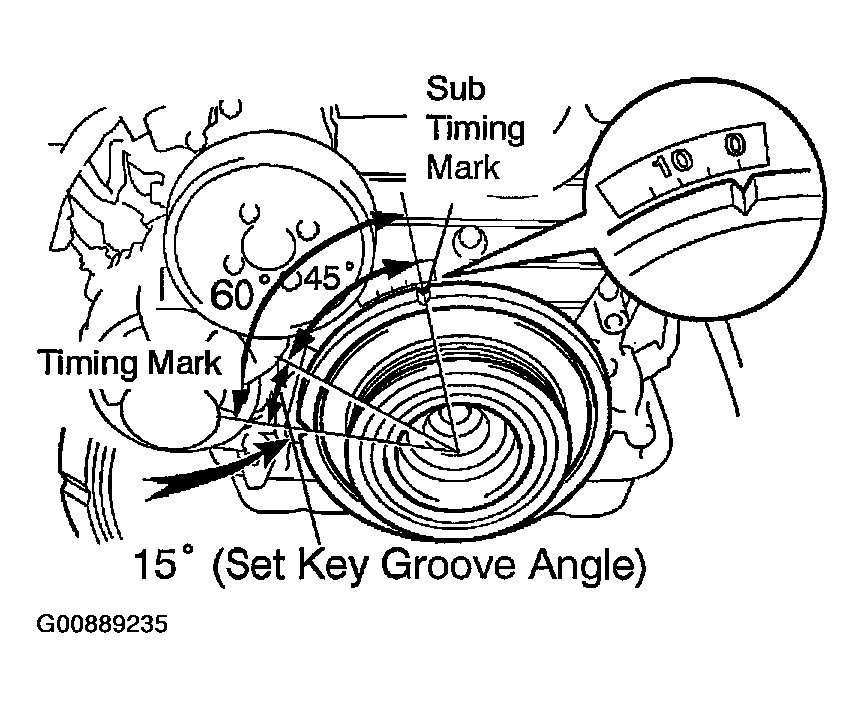 Sub Timing Mark

10 0

60° 45°

Timing Mark

15° (Set Key Groove Angle)

G00889235