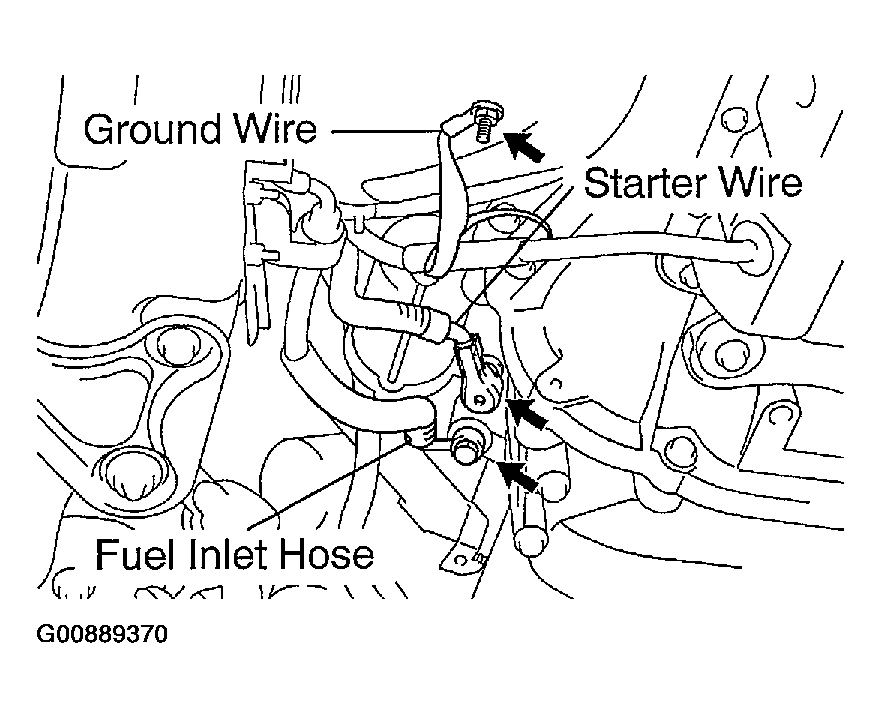 Ground Wire

Starter Wire

Fuel Inlet Hose

G00889370